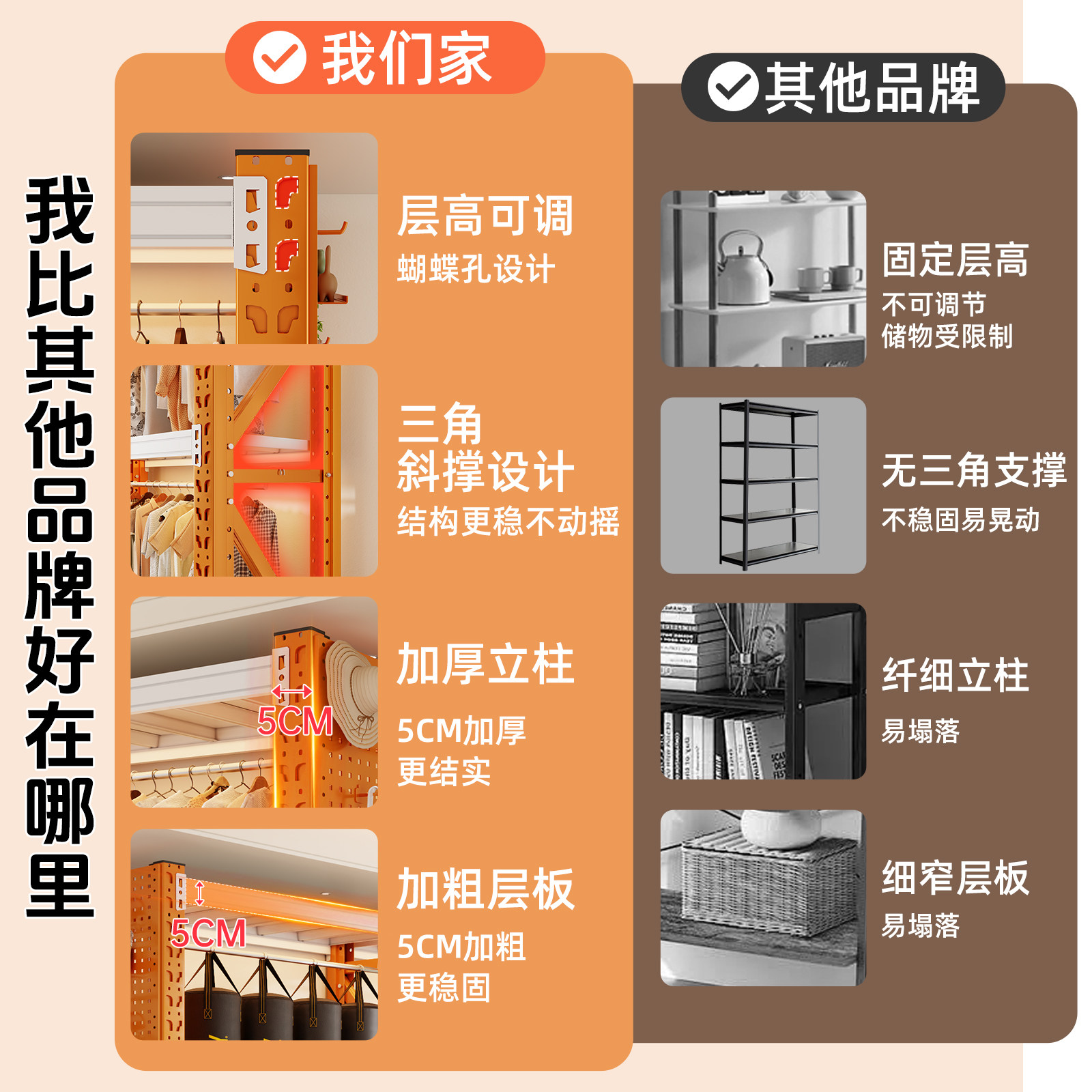 我比其他品牌好在哪里

我们家

层高可调
蝴蝶孔设计

三角
斜撑设计
结构更稳不动摇

5CM
加厚立柱
5CM加厚
更结实

5CM
加粗层板
5CM加粗
更稳固

其他品牌

固定层高
不可调节
储物受限制

无三角支撑
不稳固易晃动

纤细立柱
易塌落

细窄层板
易塌落