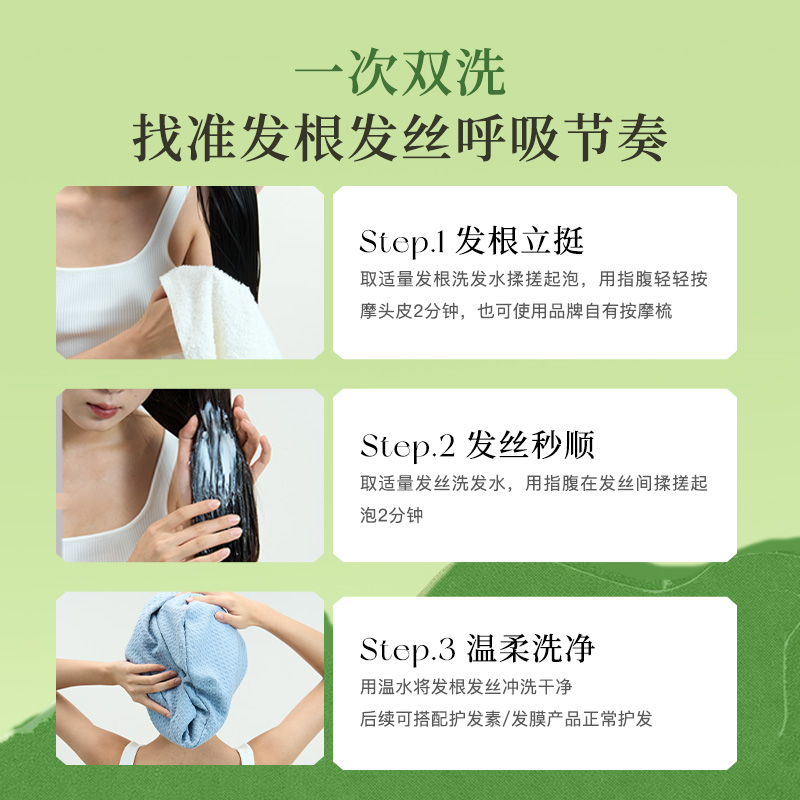 一次双洗
找准发根发丝呼吸节奏

Step.1 发根立挺
取适量发根洗发水揉搓起泡，用指腹轻轻按摩头皮2分钟，也可使用品牌自有按摩梳

Step.2 发丝秒顺
取适量发丝洗发水，用指腹在发丝间揉搓起泡2分钟

Step.3 温柔洗净
用温水将发根发丝冲洗干净
后续可搭配护发素/发膜产品正常护发