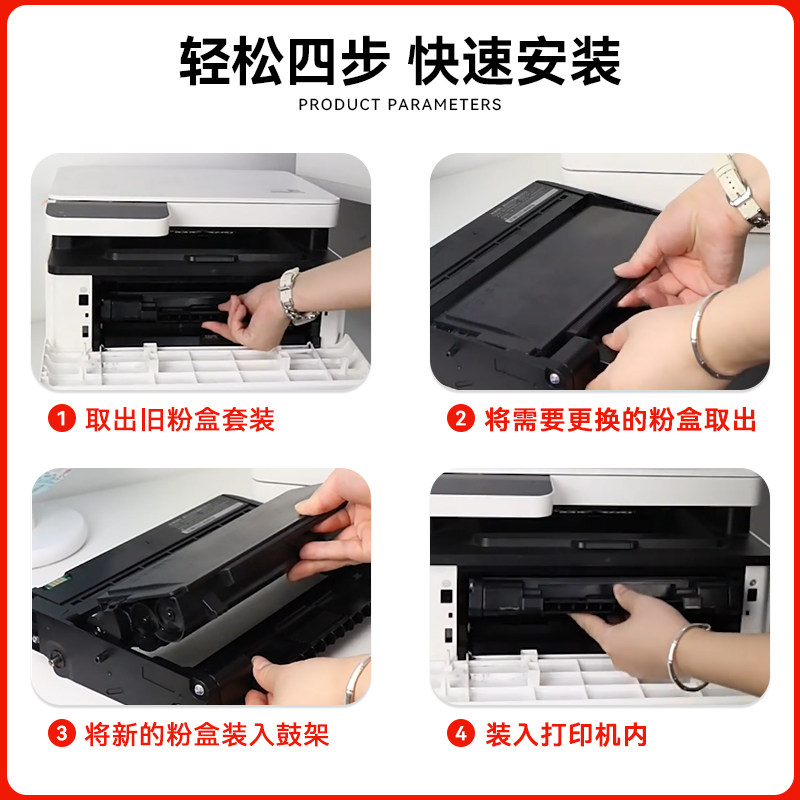 轻松四步 快速安装

PRODUCT PARAMETERS

1 取出旧粉盒套装

2 将需要更换的粉盒取出

3 将新的粉盒装入鼓架

4 装入打印机内