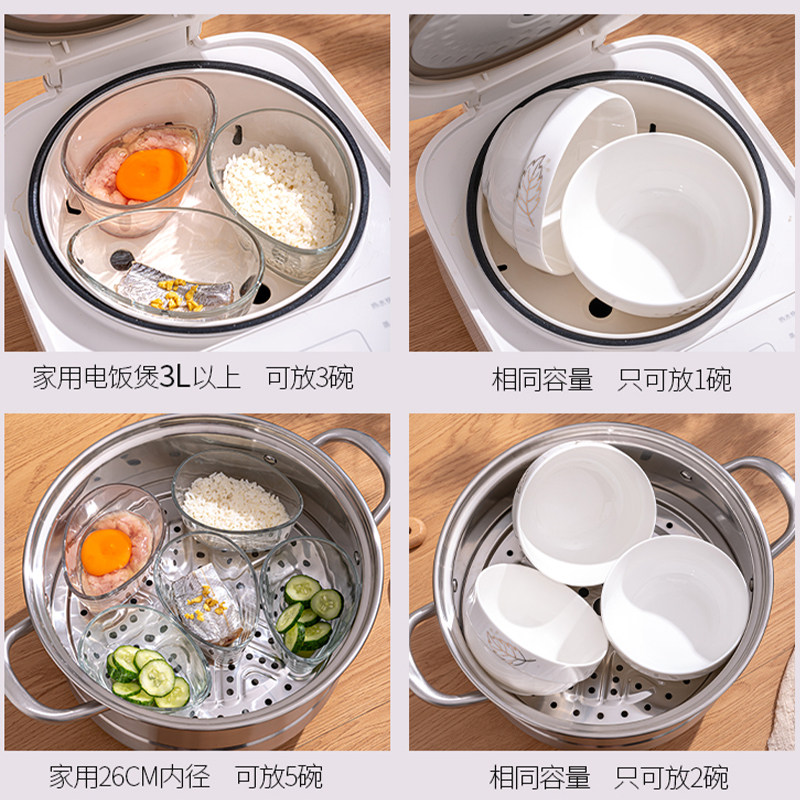 家用电饭煲3L以上　可放3碗

相同容量　只可放1碗

家用26CM内径　可放5碗

相同容量　只可放2碗