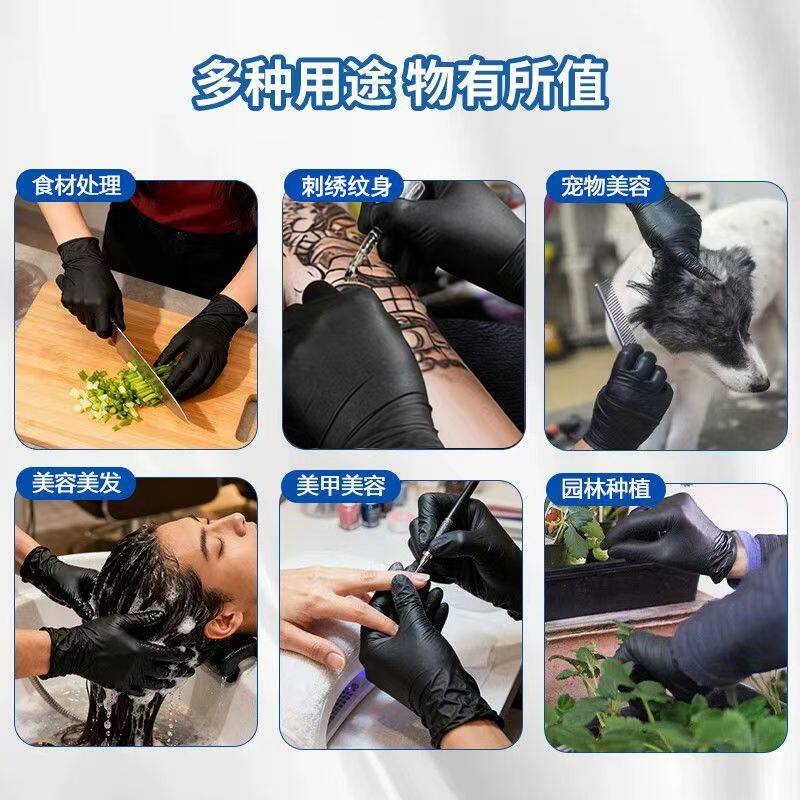 多种用途 物有所值

食材处理

刺绣纹身

宠物美容

美容美发

美甲美容

园林种植