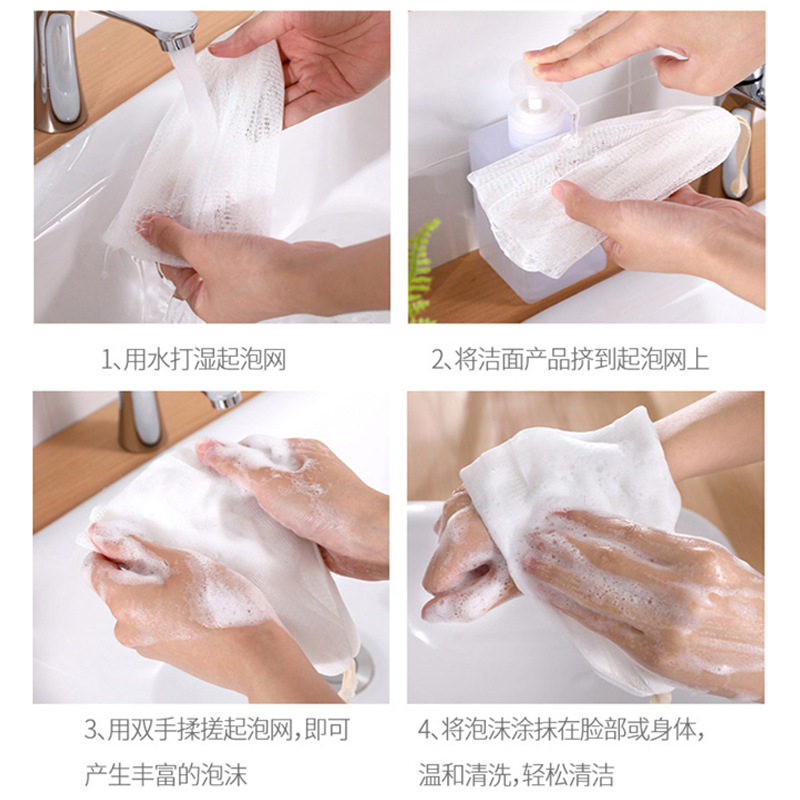 1、用水打湿起泡网

2、将洁面产品挤到起泡网上

3、用双手揉搓起泡网，即可产生丰富的泡沫

4、将泡沫涂抹在脸部或身体，温和清洗，轻松清洁