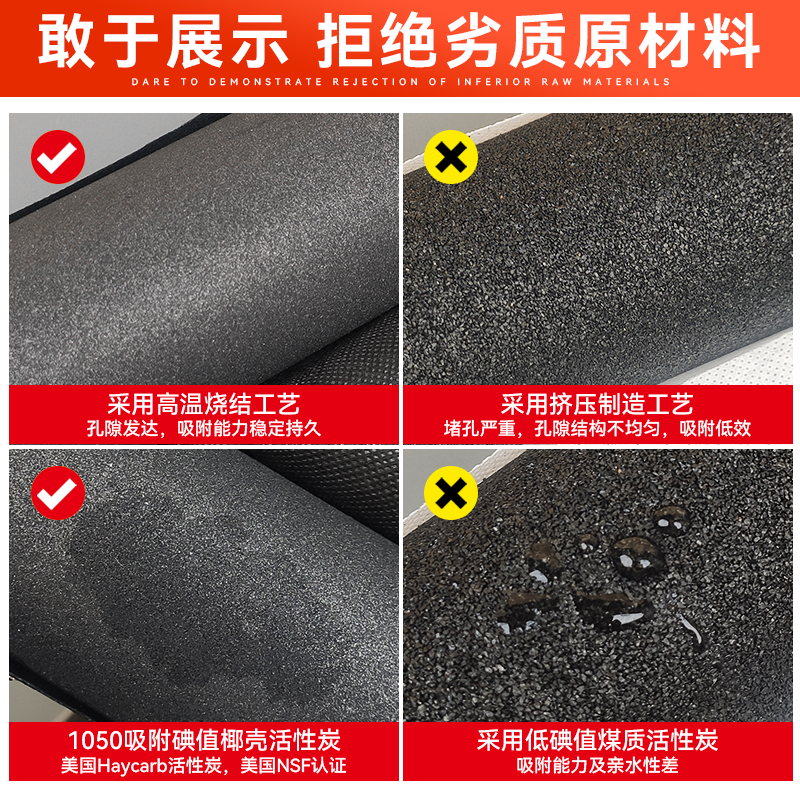 敢于展示 拒绝劣质原材料
DARE TO DEMONSTRATE REJECTION OF INFERIOR RAW MATERIALS

采用高温烧结工艺
孔隙发达，吸附能力稳定持久

采用挤压制造工艺
堵孔严重，孔隙结构不均匀，吸附低效

1050吸附碘值椰壳活性炭
美国Haycarb活性炭，美国NSF认证

采用低碘值煤质活性炭
吸附能力及亲水性差