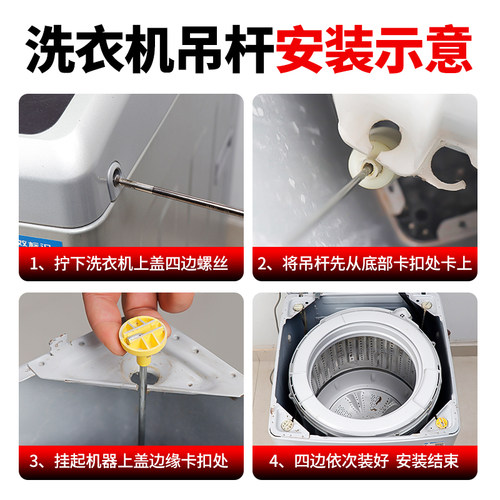 洗衣机吊杆安装示意

1、拧下洗衣机上盖四边螺丝

2、将吊杆先从底部卡扣处卡上

3、挂起机器上盖边缘卡扣处

4、四边依次装好 安装结束