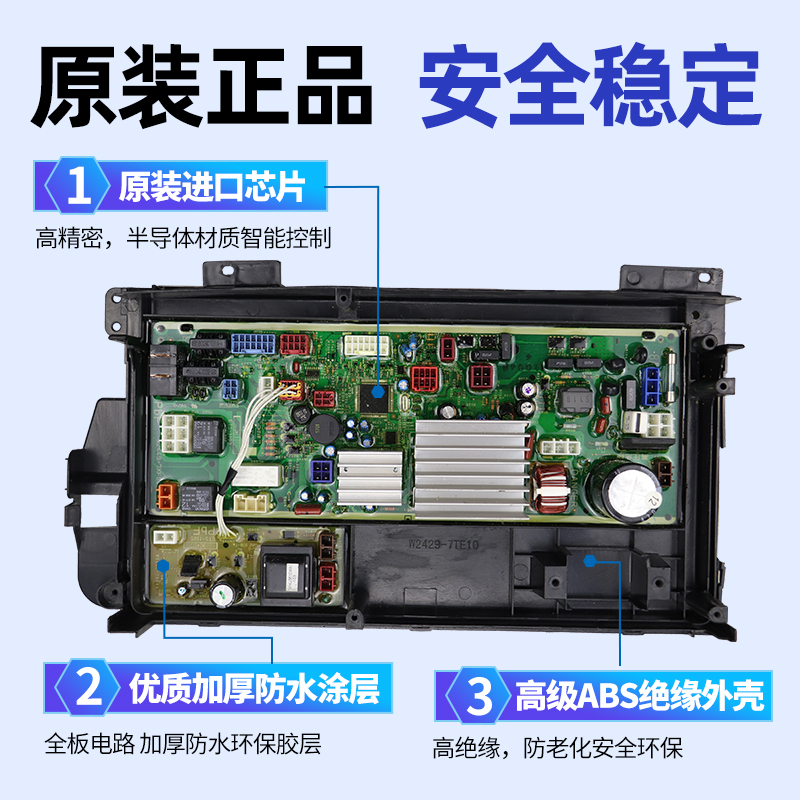 原装正品 安全稳定

1 原装进口芯片

高精密，半导体材质智能控制

W2429-7TE10

2 优质加厚防水涂层

全板电路 加厚防水环保胶层

3 高级ABS绝缘外壳

高绝缘，防老化安全环保