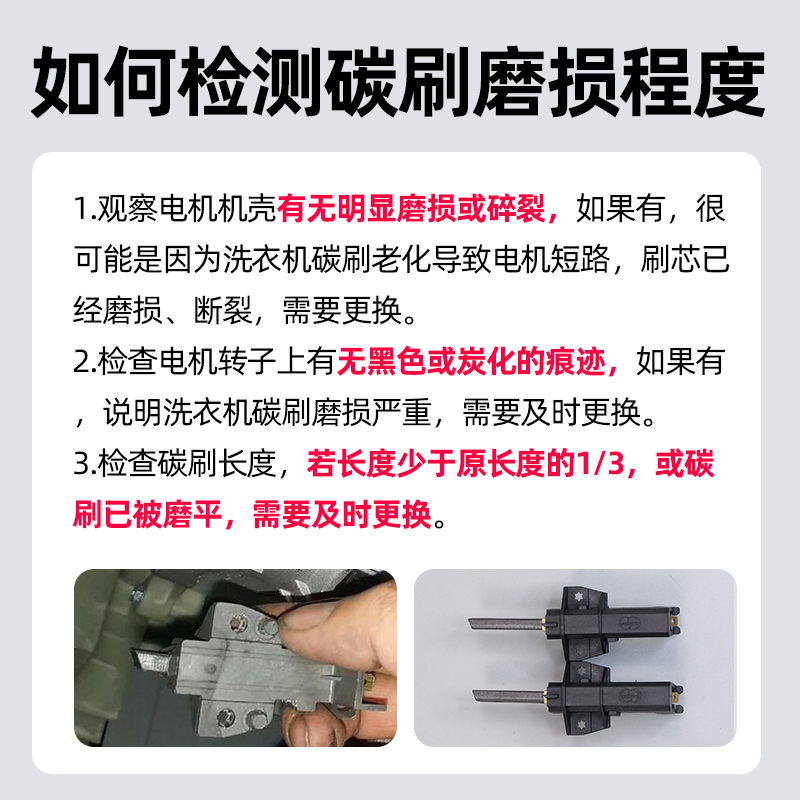 如何检测碳刷磨损程度

1.观察电机机壳有无明显磨损或碎裂，如果有，很可能是因为洗衣机碳刷老化导致电机短路，刷芯已经磨损、断裂，需要更换。

2.检查电机转子上有无黑色或炭化的痕迹，如果有，说明洗衣机碳刷磨损严重，需要及时更换。

3.检查碳刷长度，若长度少于原长度的1/3，或碳刷已被磨平，需要及时更换。