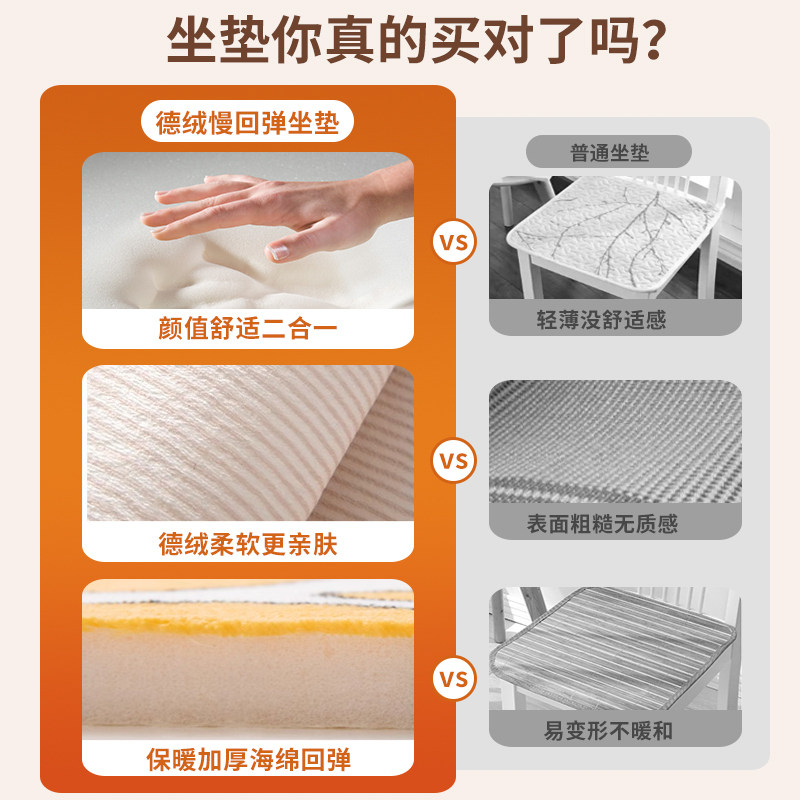 坐垫你真的买对了吗?

德绒慢回弹坐垫

颜值舒适二合一

德绒柔软更亲肤

保暖加厚海绵回弹

VS

VS

VS

普通坐垫

轻薄没舒适感

表面粗糙无质感

易变形不暖和