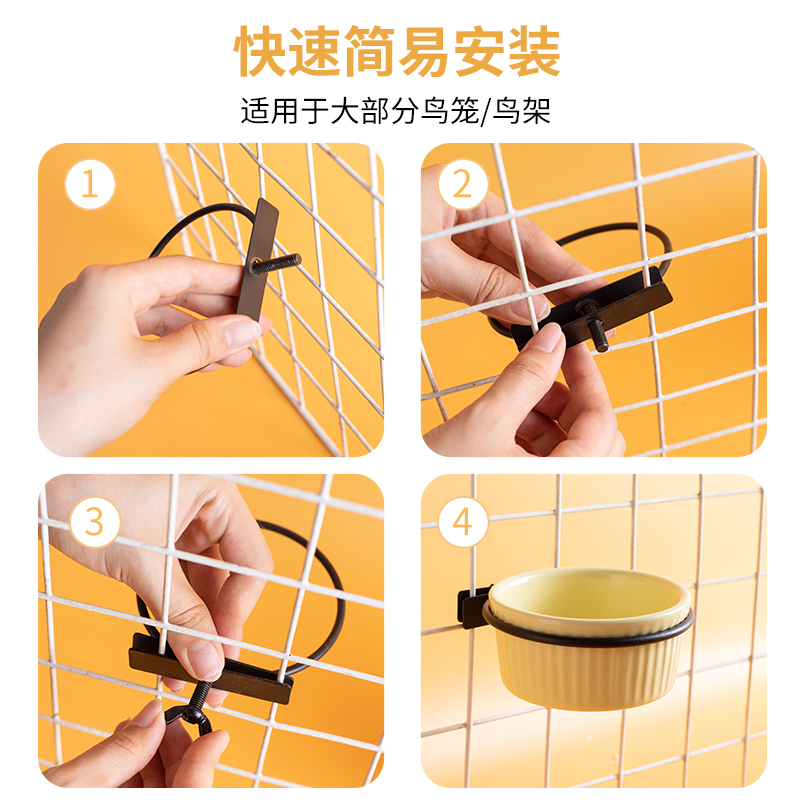 快速简易安装
适用于大部分鸟笼/鸟架

1

2

3

4