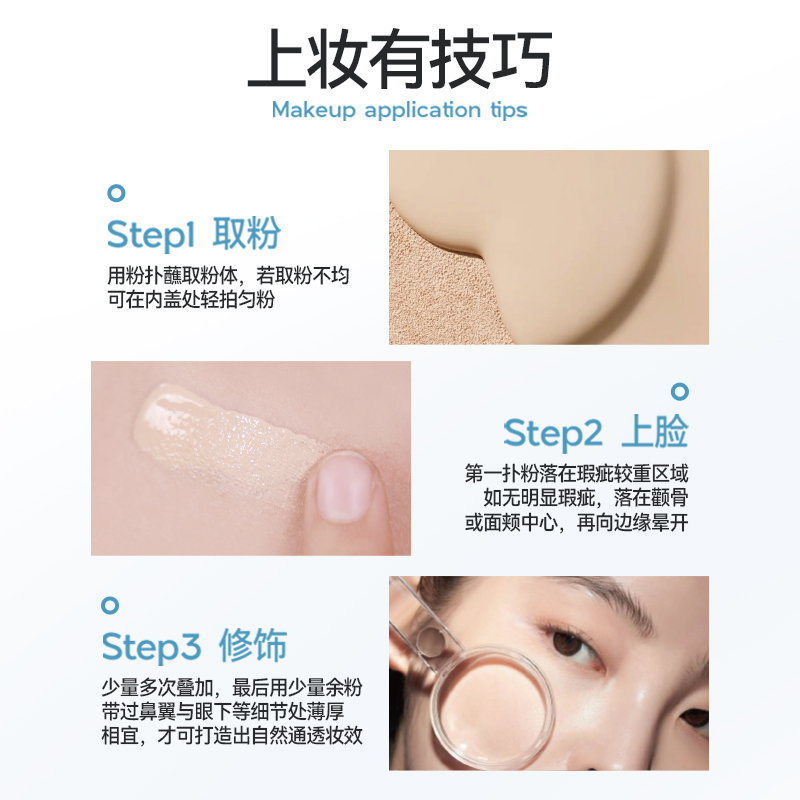 上妆有技巧

Makeup application tips

Step1 取粉

用粉扑蘸取粉体，若取粉不均
可在内盖处轻拍匀粉

Step2 上脸

第一扑粉落在瑕疵较重区域
如无明显瑕疵，落在颧骨
或面颊中心，再向边缘晕开

Step3 修饰

少量多次叠加，最后用少量余粉
带过鼻翼与眼下等细节处薄厚
相宜，才可打造出自然通透妆效