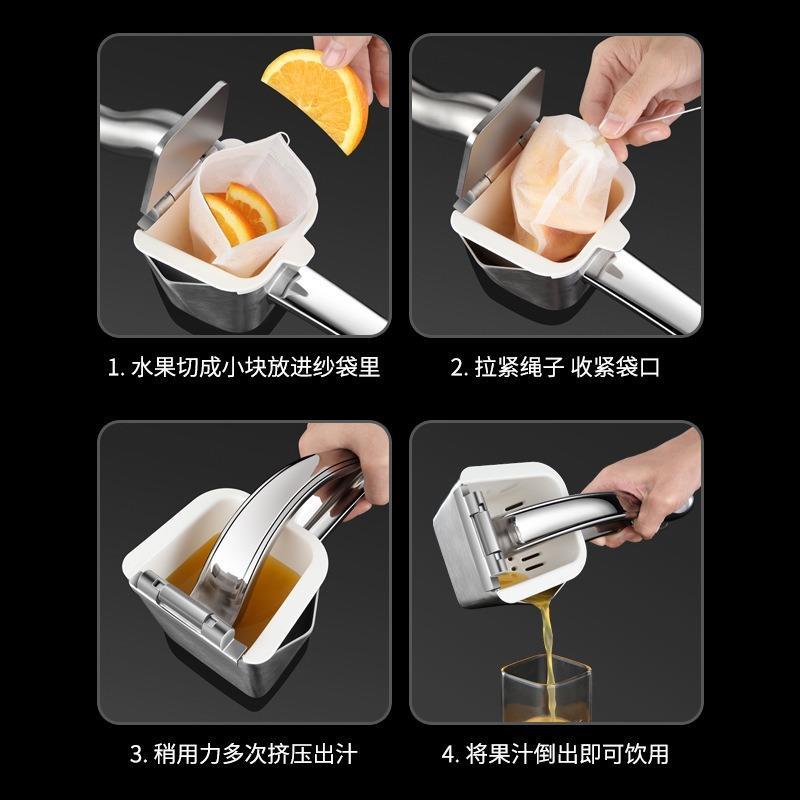 1. 水果切成小块放进纱袋里

2. 拉紧绳子 收紧袋口

3. 稍用力多次挤压出汁

4. 将果汁倒出即可饮用