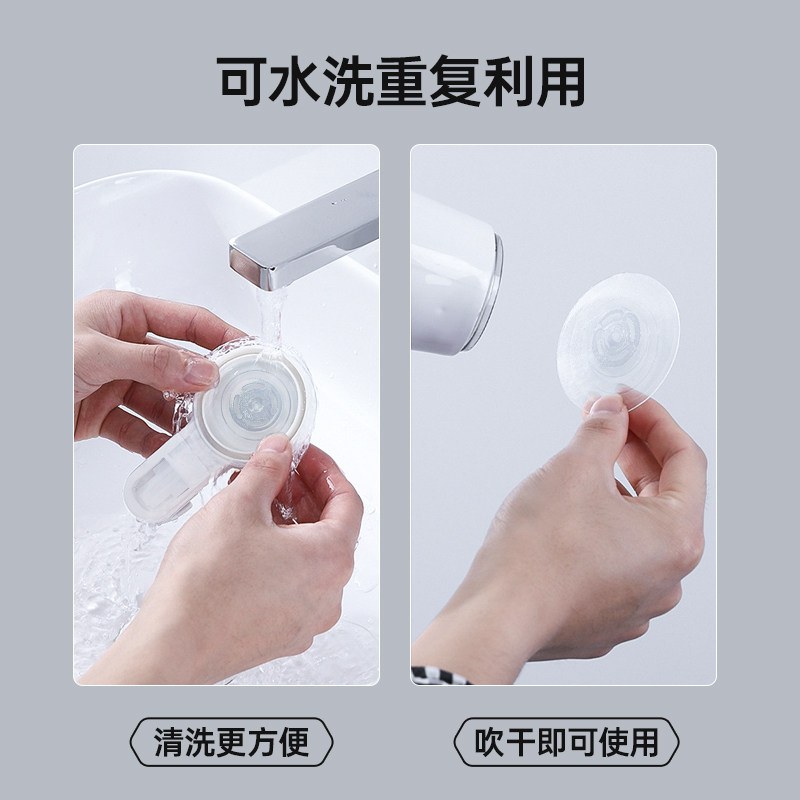 可水洗重复利用

清洗更方便

吹干即可使用