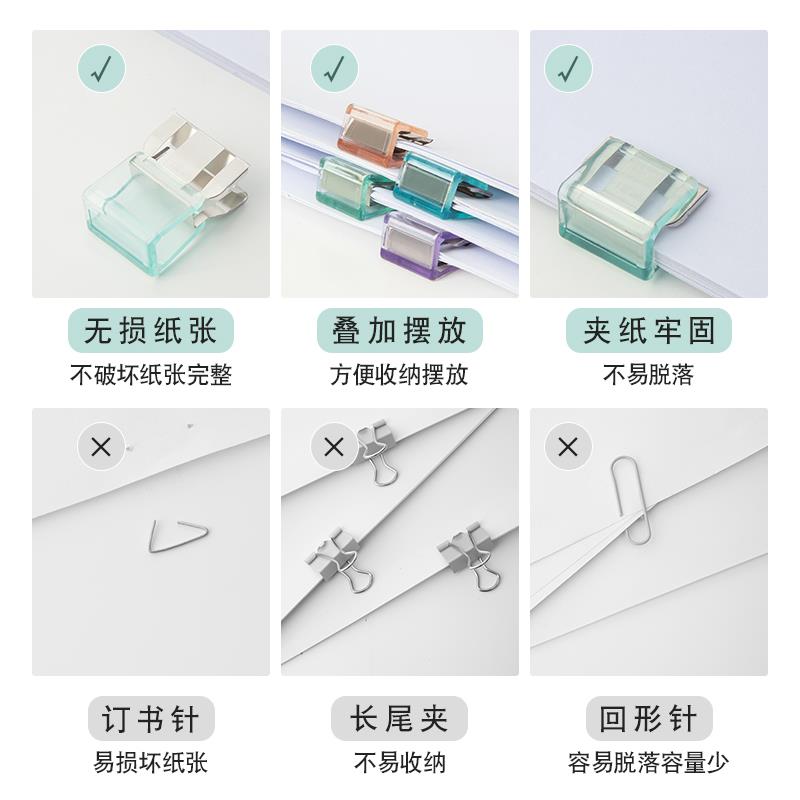 √

√

√

无损纸张
不破坏纸张完整

叠加摆放
方便收纳摆放

夹纸牢固
不易脱落

×

×

×

订书针
易损坏纸张

长尾夹
不易收纳

回形针
容易脱落容量少