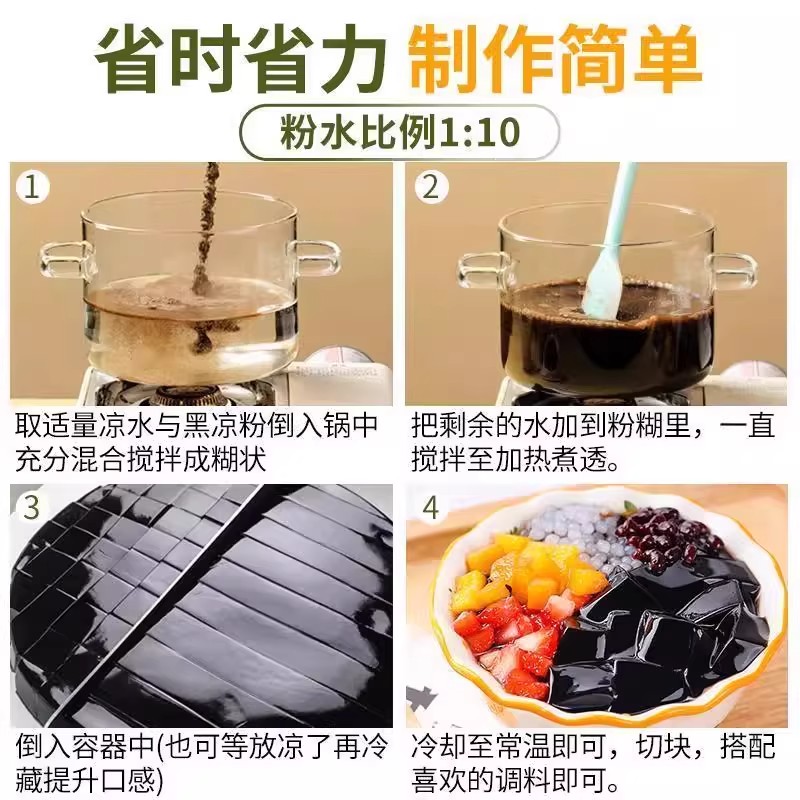 省时省力 制作简单

粉水比例1:10

1

取适量凉水与黑凉粉倒入锅中充分混合搅拌成糊状

2

把剩余的水加到粉糊里，一直搅拌至加热煮透。

3

倒入容器中(也可等放凉了再冷藏提升口感)

4

冷却至常温即可，切块，搭配喜欢的调料即可。