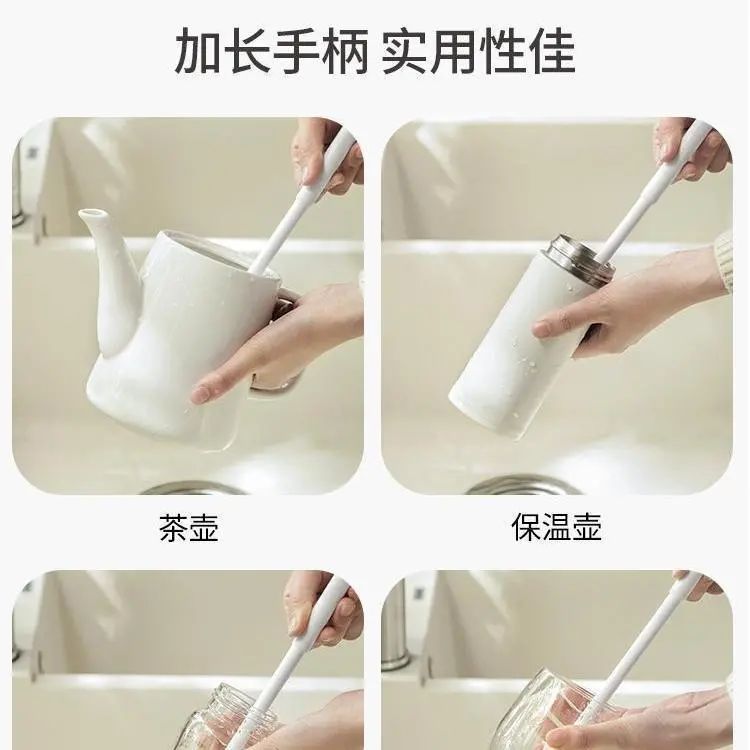 加长手柄 实用性佳

茶壶

保温壶