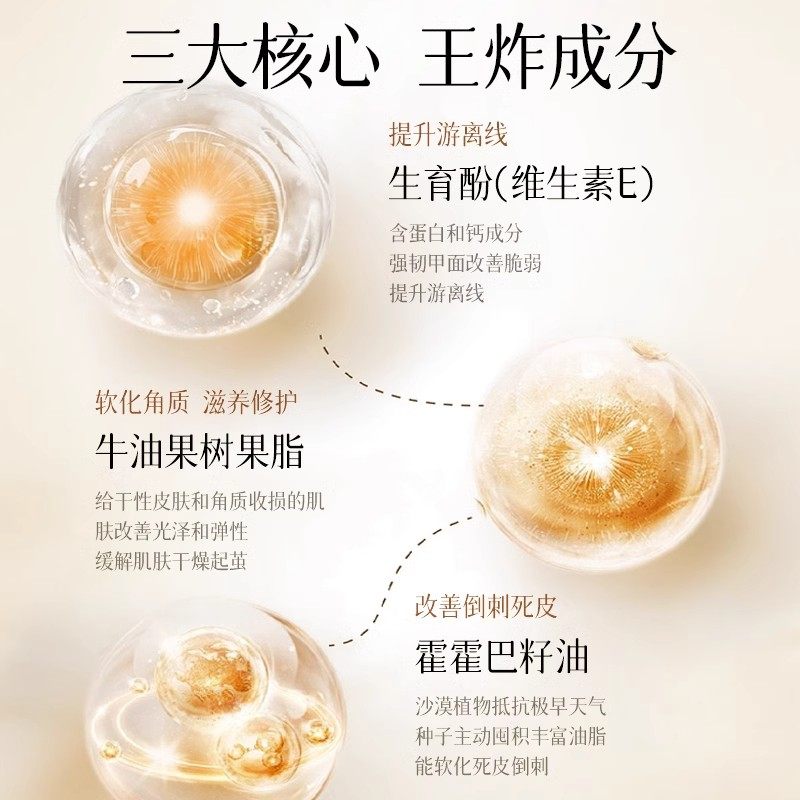 三大核心 王炸成分

提升游离线

生育酚(维生素E)

含蛋白和钙成分
强韧甲面改善脆弱
提升游离线

软化角质 滋养修护

牛油果树果脂

给干性皮肤和角质收损的肌肤改善光泽和弹性
缓解肌肤干燥起茧

改善倒刺死皮

霍霍巴籽油

沙漠植物抵抗极旱天气
种子主动囤积丰富油脂
能软化死皮倒刺