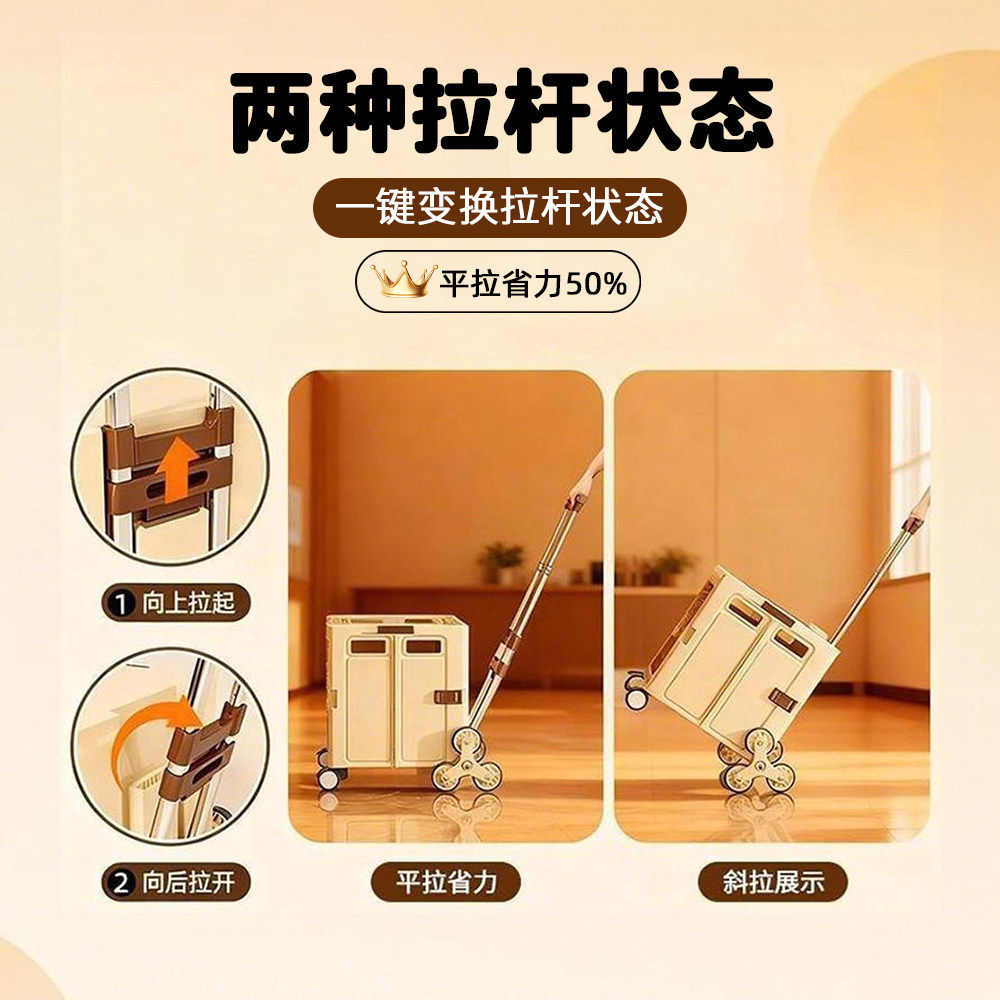 两种拉杆状态

一键变换拉杆状态

平拉省力50%

1 向上拉起

2 向后拉开

平拉省力

斜拉展示