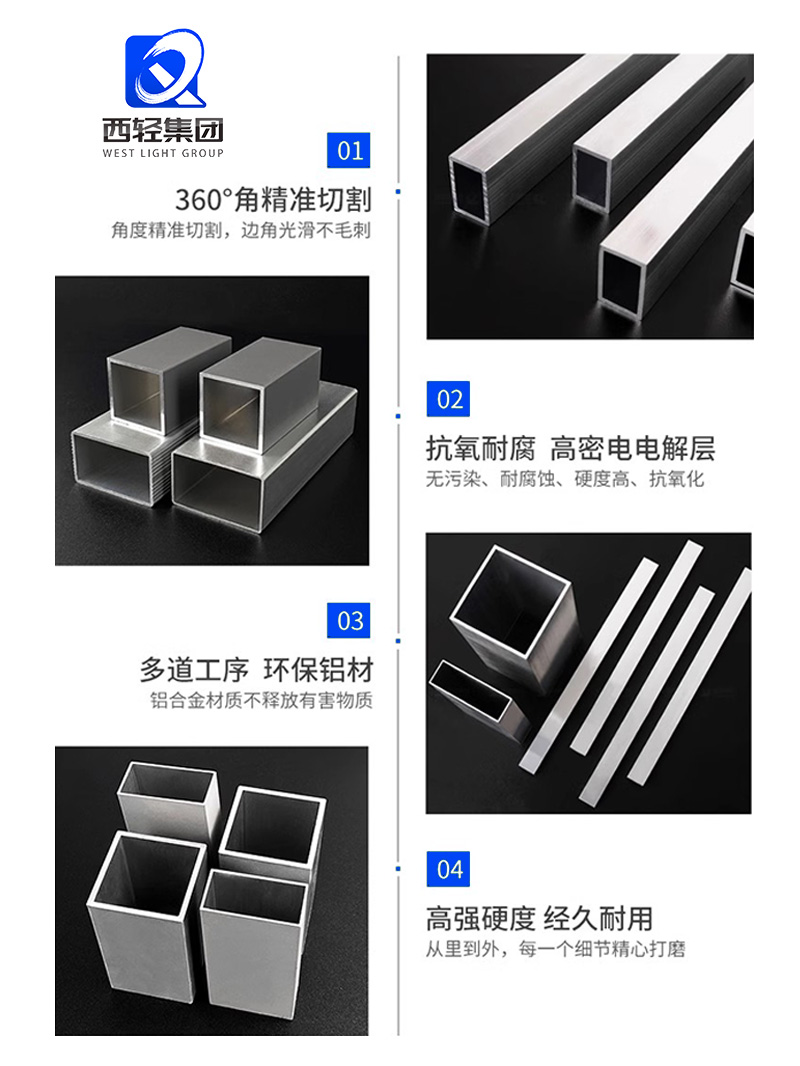 西轻集团
WEST LIGHT GROUP

01
360°角精准切割
角度精准切割，边角光滑不毛刺

02
抗氧耐腐 高密电电解层
无污染、耐腐蚀、硬度高、抗氧化

03
多道工序 环保铝材
铝合金材质不释放有害物质

04
高强硬度 经久耐用
从里到外，每一个细节精心打磨