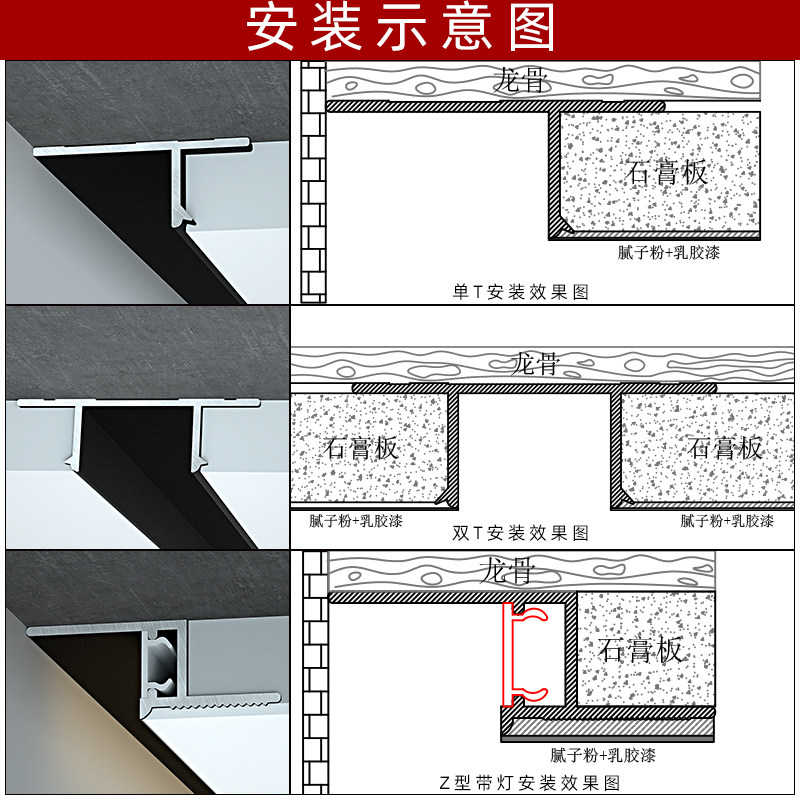 安装示意图

龙骨

石膏板

腻子粉+乳胶漆

单T安装效果图

龙骨

石膏板

石膏板

腻子粉+乳胶漆

腻子粉+乳胶漆

双T安装效果图

龙骨

石膏板

腻子粉+乳胶漆

Z型带灯安装效果图