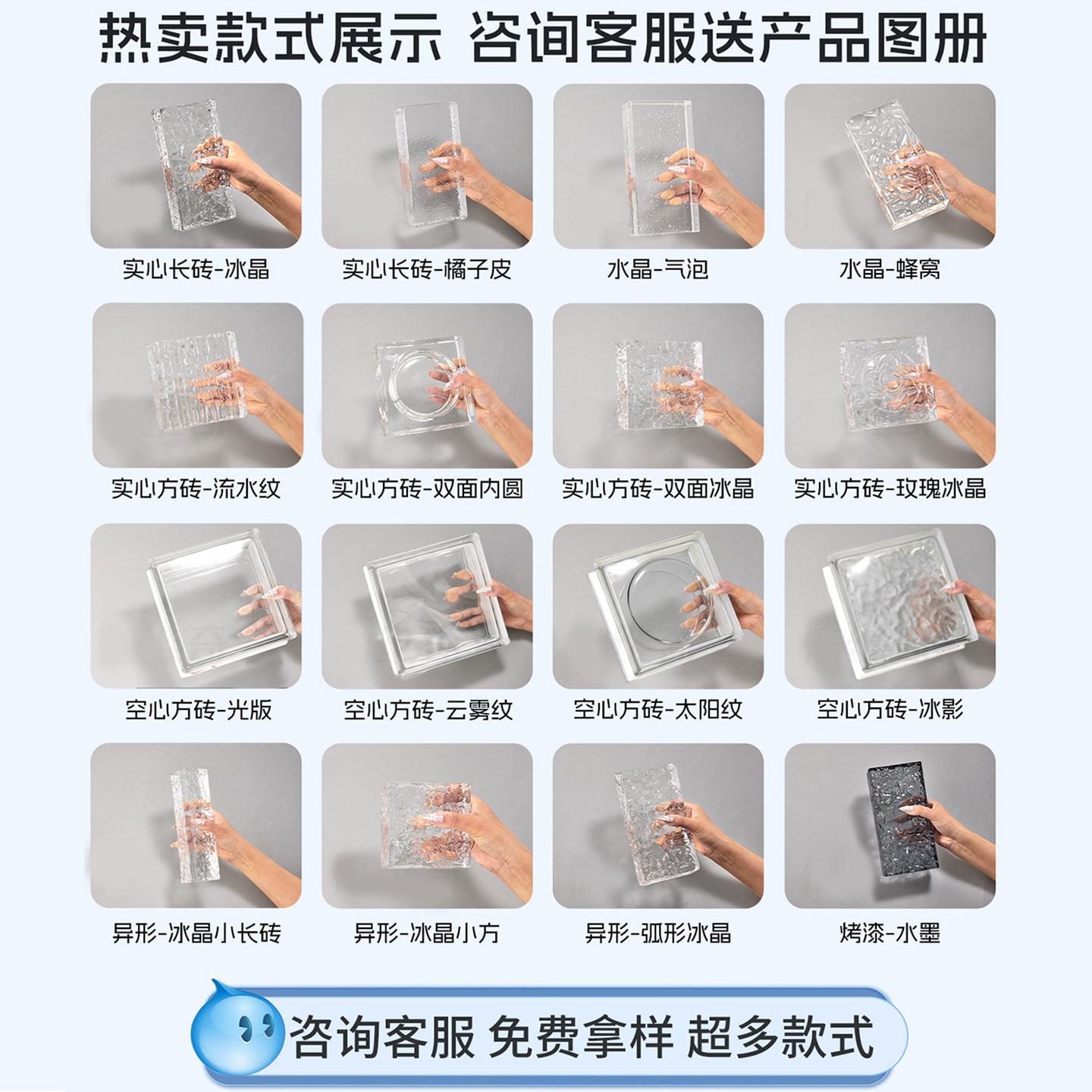 热卖款式展示 咨询客服送产品图册

实心长砖-冰晶

实心长砖-橘子皮

水晶-气泡

水晶-蜂窝

实心方砖-流水纹

实心方砖-双面内圆

实心方砖-双面冰晶

实心方砖-玫瑰冰晶

空心方砖-光版

空心方砖-云雾纹

空心方砖-太阳纹

空心方砖-冰影

异形-冰晶小长砖

异形-冰晶小方

异形-弧形冰晶

烤漆-水墨

咨询客服 免费拿样 超多款式