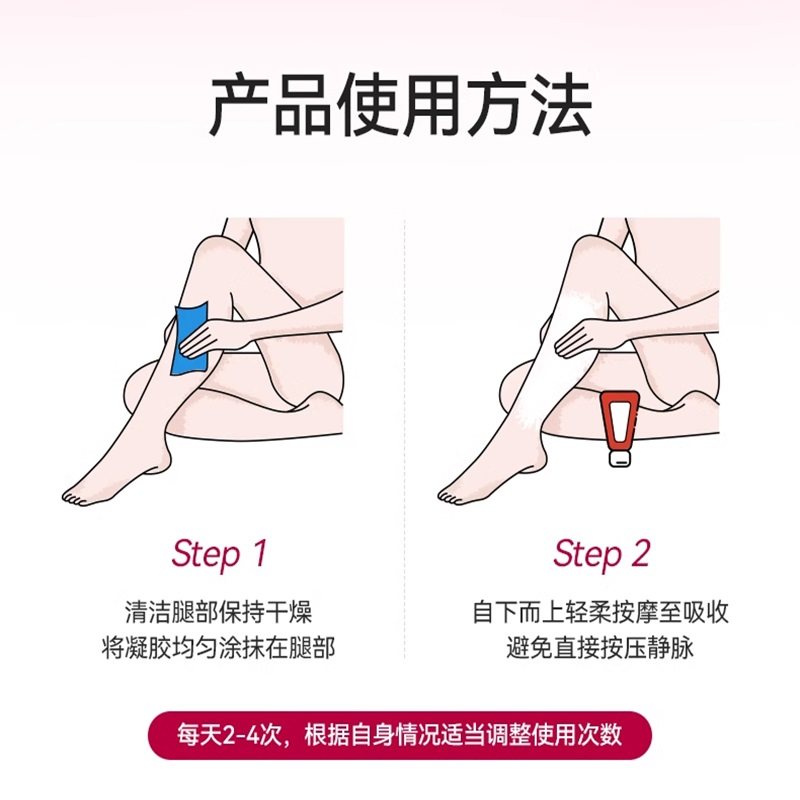 产品使用方法

Step 1

清洁腿部保持干燥
将凝胶均匀涂抹在腿部

Step 2

自下而上轻柔按摩至吸收
避免直接按压静脉

每天2-4次，根据自身情况适当调整使用次数