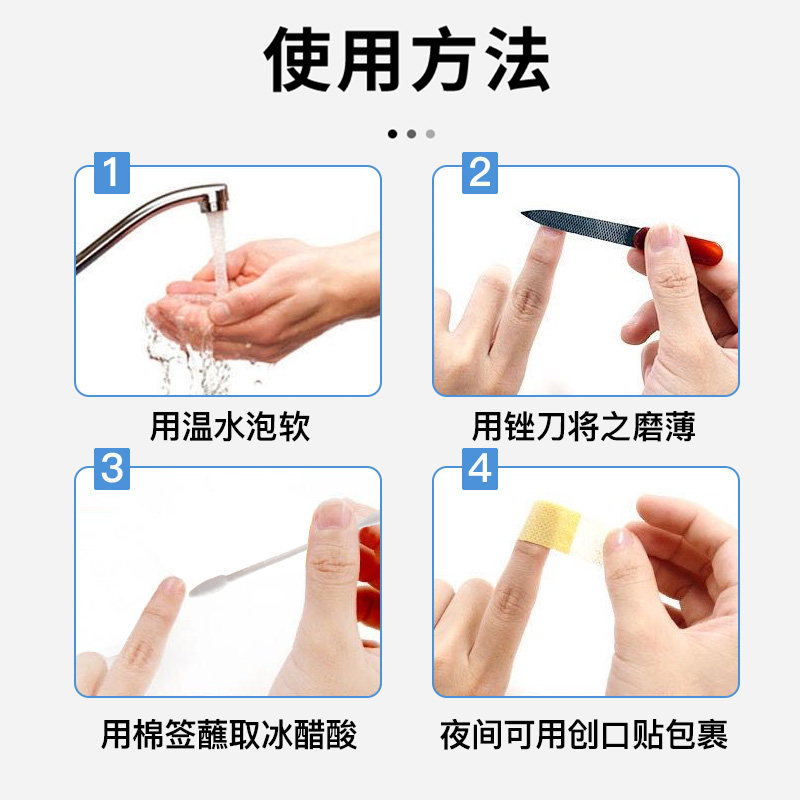 使用方法

1
用温水泡软

2
用锉刀将之磨薄

3
用棉签蘸取冰醋酸

4
夜间可用创口贴包裹