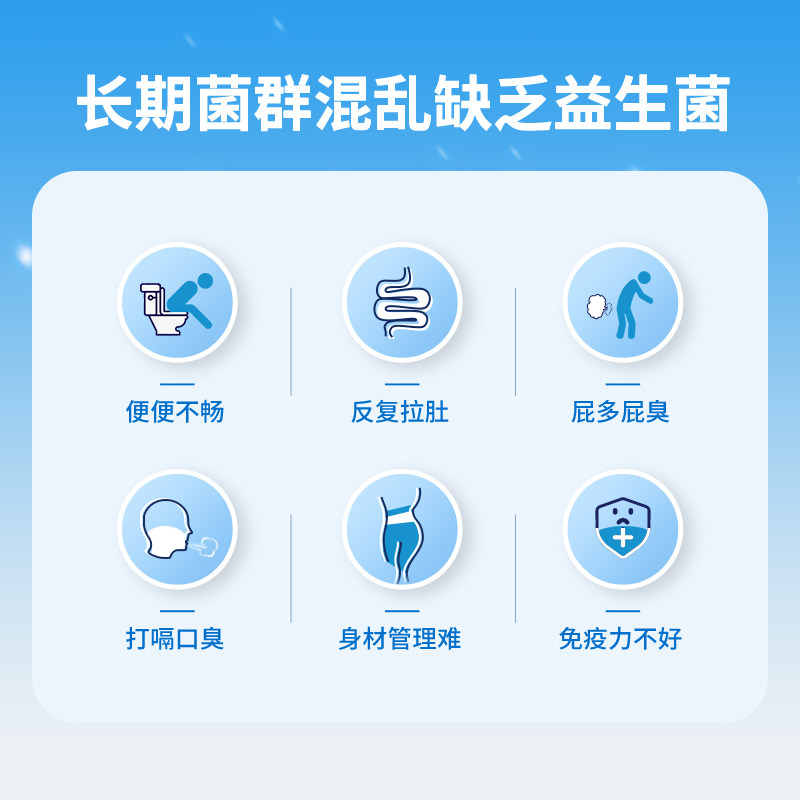 长期菌群混乱缺乏益生菌

便便不畅

反复拉肚

屁多屁臭

打嗝口臭

身材管理难

免疫力不好