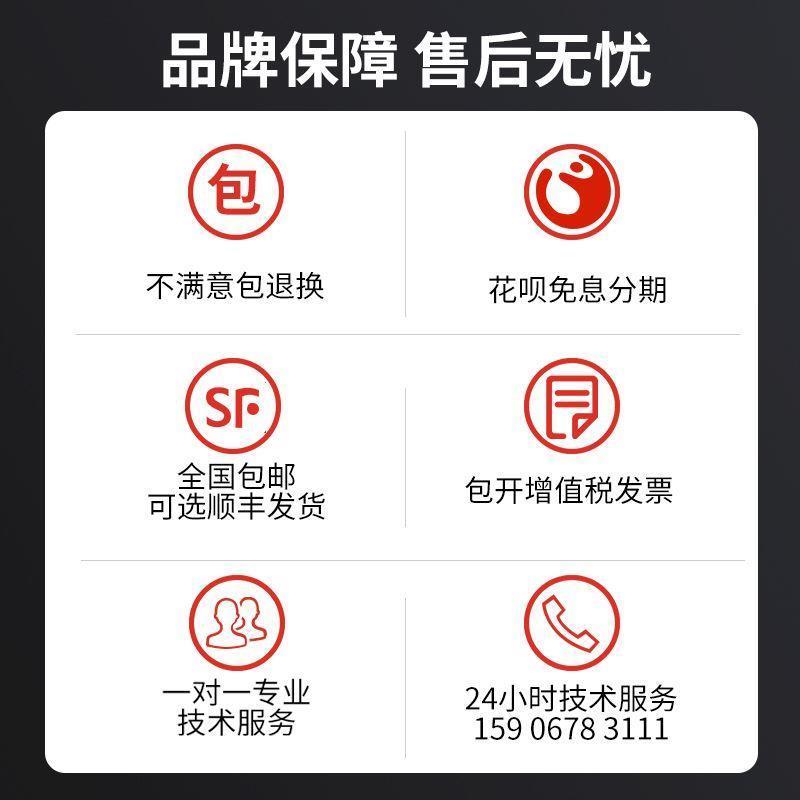 品牌保障 售后无忧

包

不满意包退换

花呗免息分期

SF

全国包邮
可选顺丰发货

包开增值税发票

一对一专业
技术服务

24小时技术服务
159 0678 3111