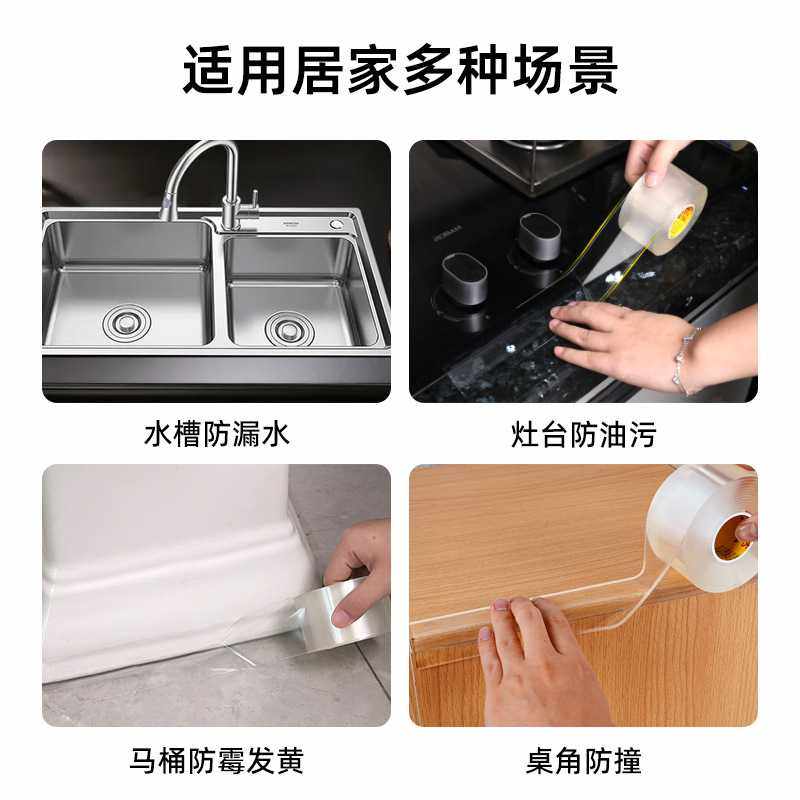 适用居家多种场景

水槽防漏水

灶台防油污

马桶防霉发黄

桌角防撞