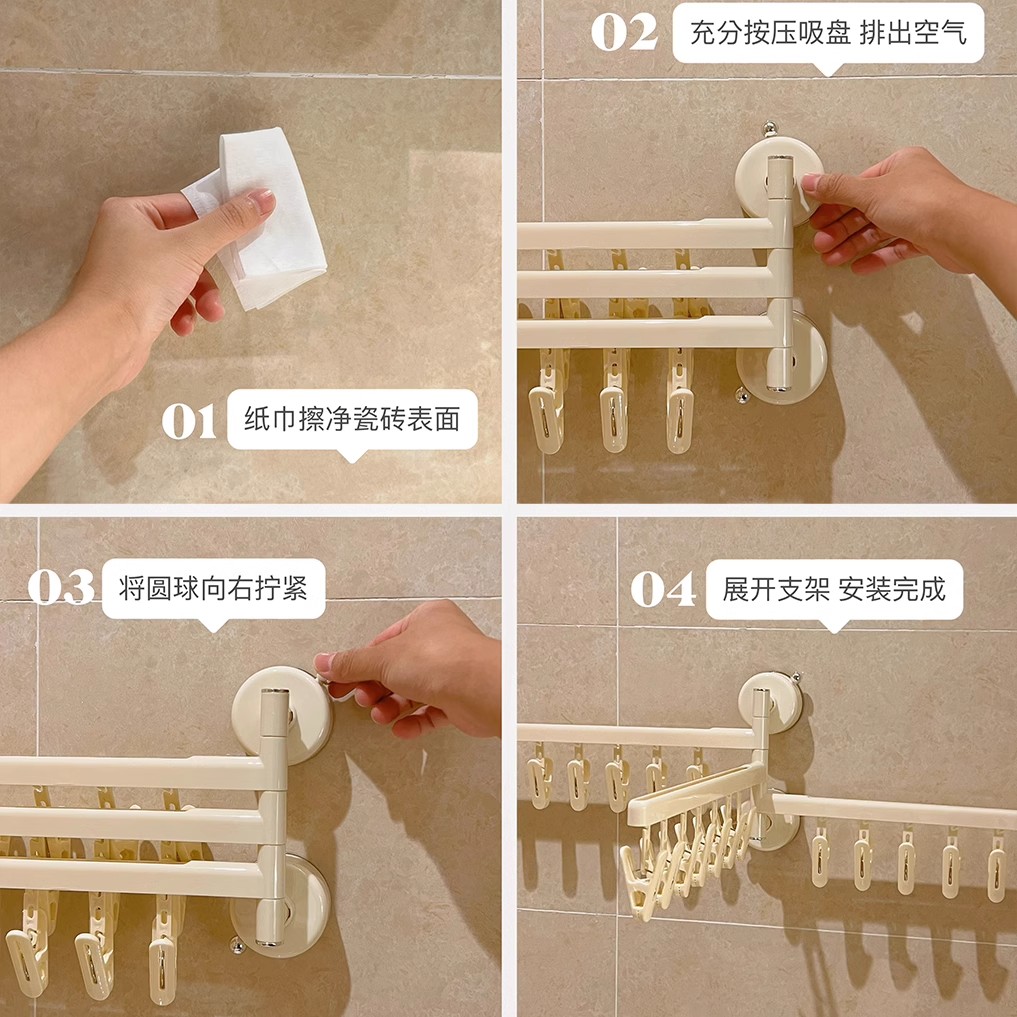 01 纸巾擦净瓷砖表面

02 充分按压吸盘 排出空气

03 将圆球向右拧紧

04 展开支架 安装完成