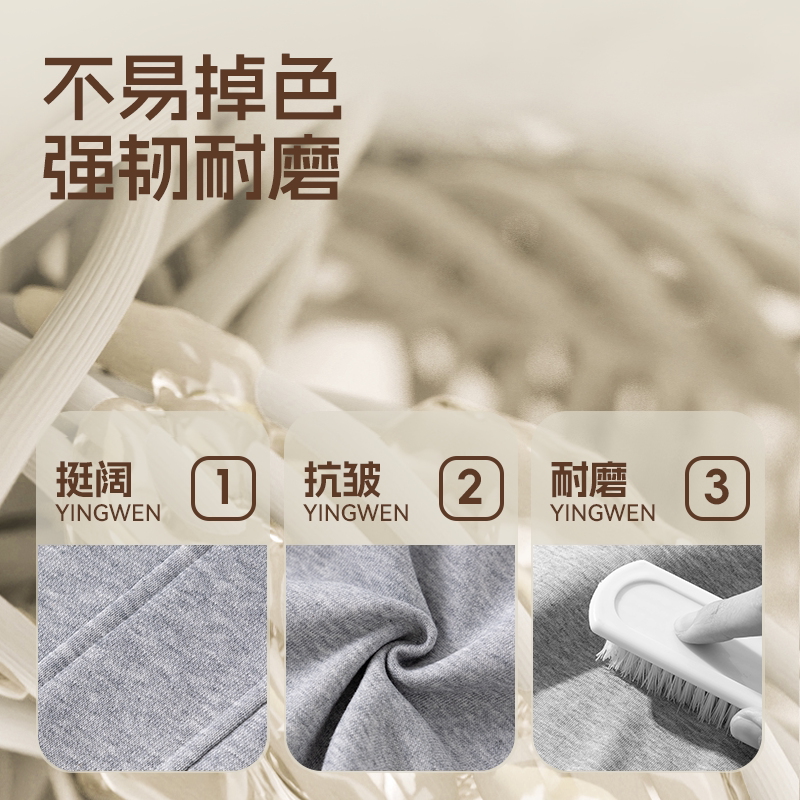 不易掉色
强韧耐磨

挺阔
YINGWEN
1

抗皱
YINGWEN
2

耐磨
YINGWEN
3