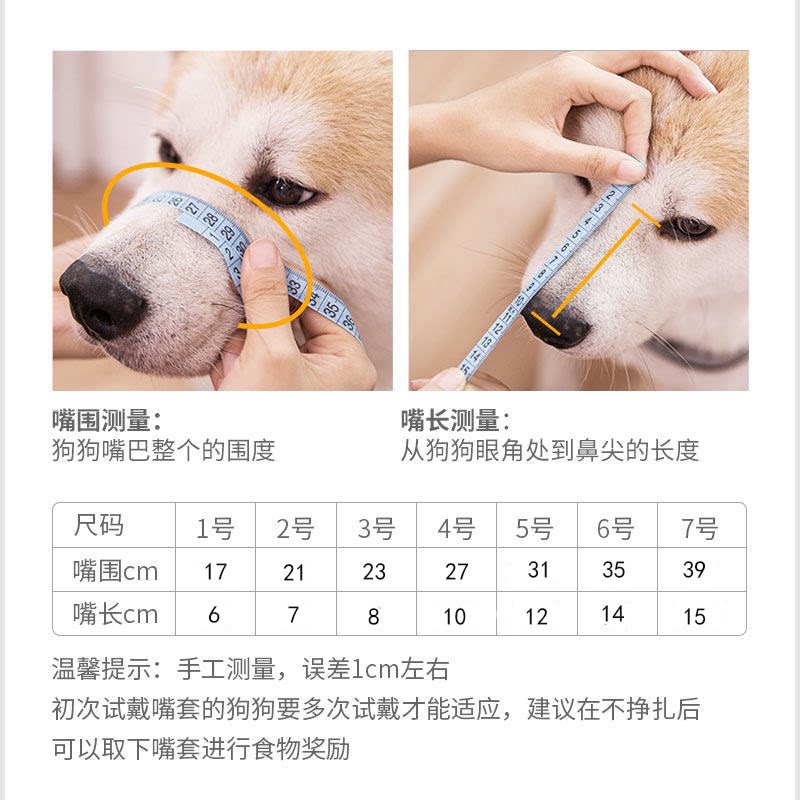 嘴围测量：
狗狗嘴巴整个的围度

嘴长测量：
从狗狗眼角处到鼻尖的长度

| 尺码 | 1号 | 2号 | 3号 | 4号 | 5号 | 6号 | 7号 |
|---|---|---|---|---|---|---|---|
| 嘴围cm | 17 | 21 | 23 | 27 | 31 | 35 | 39 |
| 嘴长cm | 6 | 7 | 8 | 10 | 12 | 14 | 15 |

温馨提示：手工测量，误差1cm左右
初次试戴嘴套的狗狗要多次试戴才能适应，建议在不挣扎后可以取下嘴套进行食物奖励