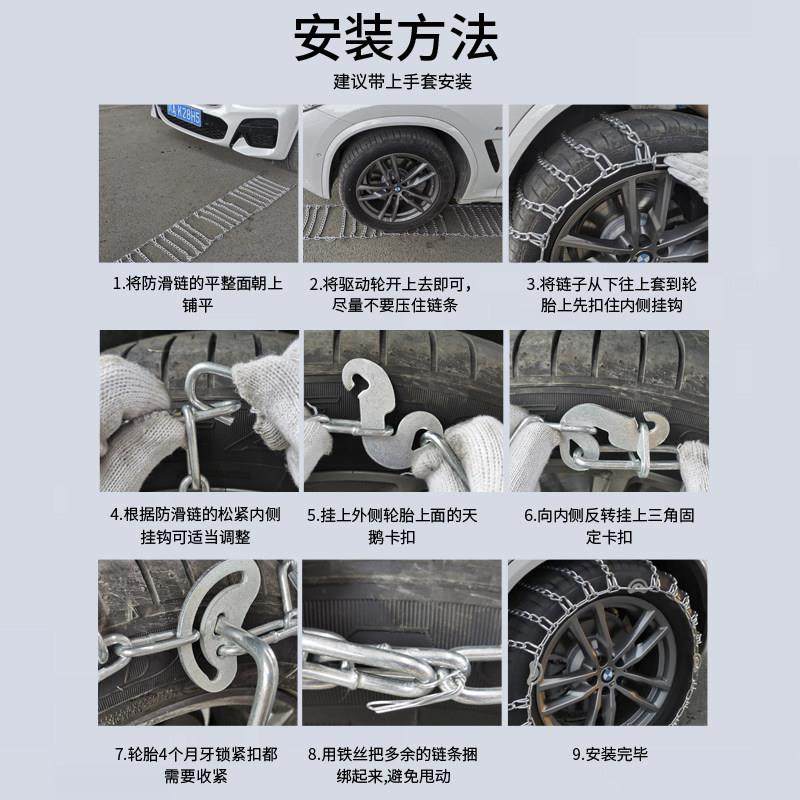 安装方法

建议带上手套安装

1.将防滑链的平整面朝上铺平

2.将驱动轮开上去即可，尽量不要压住链条

3.将链子从下往上套到轮胎上先扣住内侧挂钩

4.根据防滑链的松紧内侧挂钩可适当调整

5.挂上外侧轮胎上面的天鹅卡扣

6.向内侧反转挂上三角固定卡扣

7.轮胎4个月牙锁紧扣都需要收紧

8.用铁丝把多余的链条捆绑起来,避免甩动

9.安装完毕