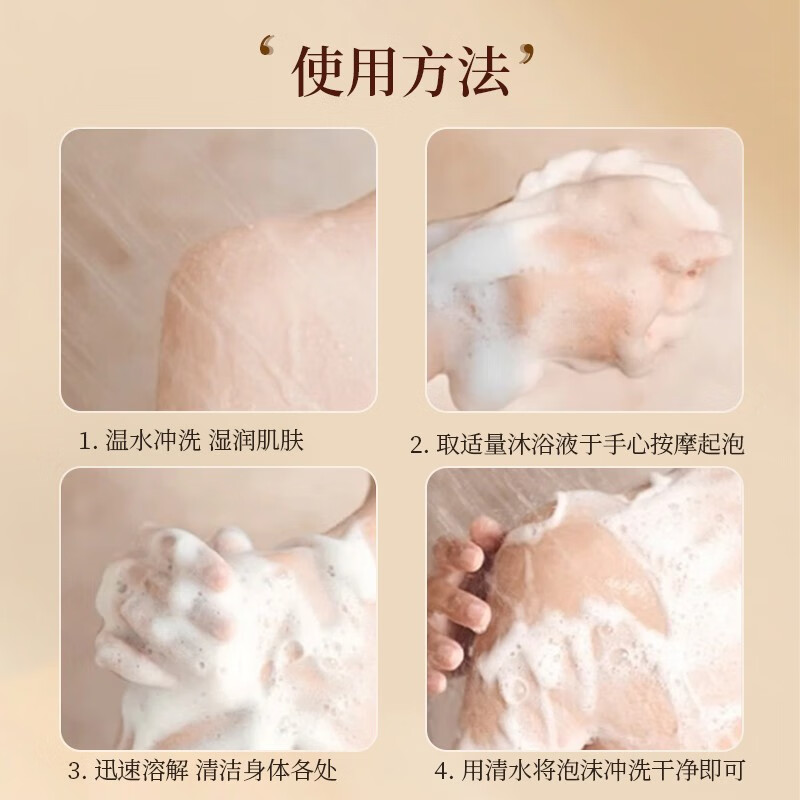 ‘使用方法’

1. 温水冲洗 湿润肌肤

2. 取适量沐浴液于手心按摩起泡

3. 迅速溶解 清洁身体各处

4. 用清水将泡沫冲洗干净即可