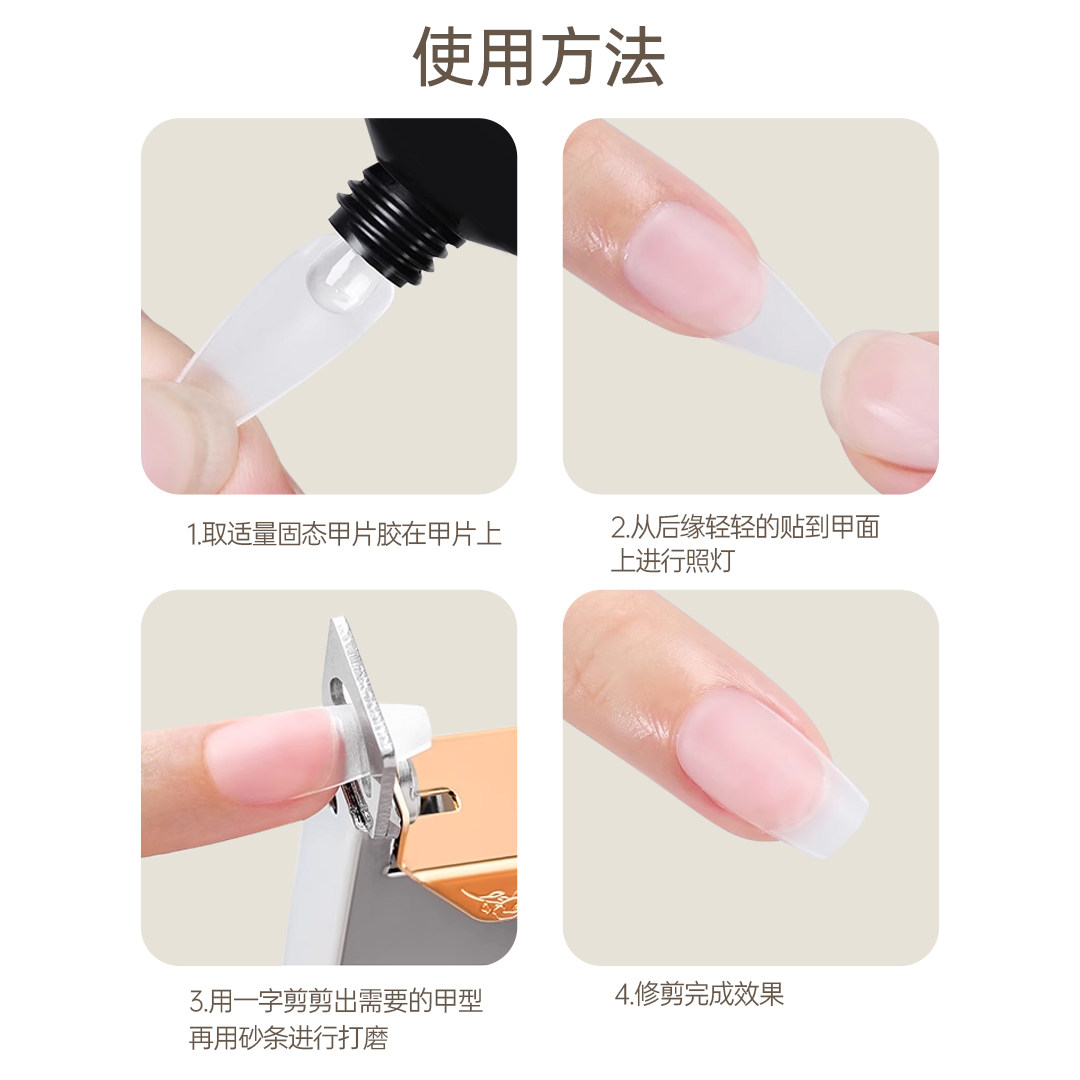 使用方法

1.取适量固态甲片胶在甲片上

2.从后缘轻轻的贴到甲面上进行照灯

3.用一字剪剪出需要的甲型再用砂条进行打磨

4.修剪完成效果