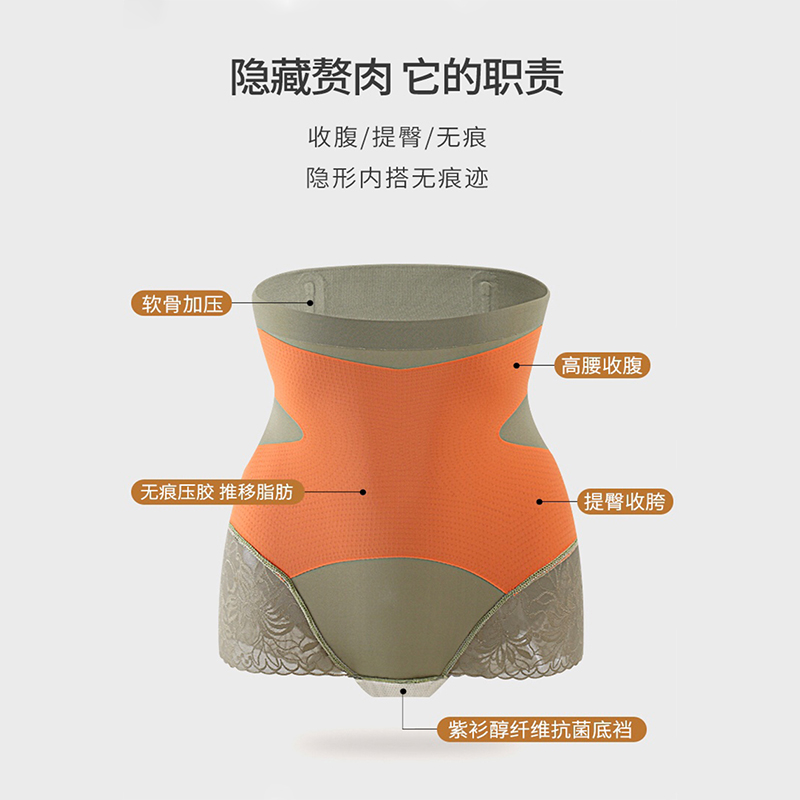 隐藏赘肉 它的职责

收腹/提臀/无痕

隐形内搭无痕迹

软骨加压

高腰收腹

无痕压胶 推移脂肪

提臀收胯

紫衫醇纤维抗菌底裆