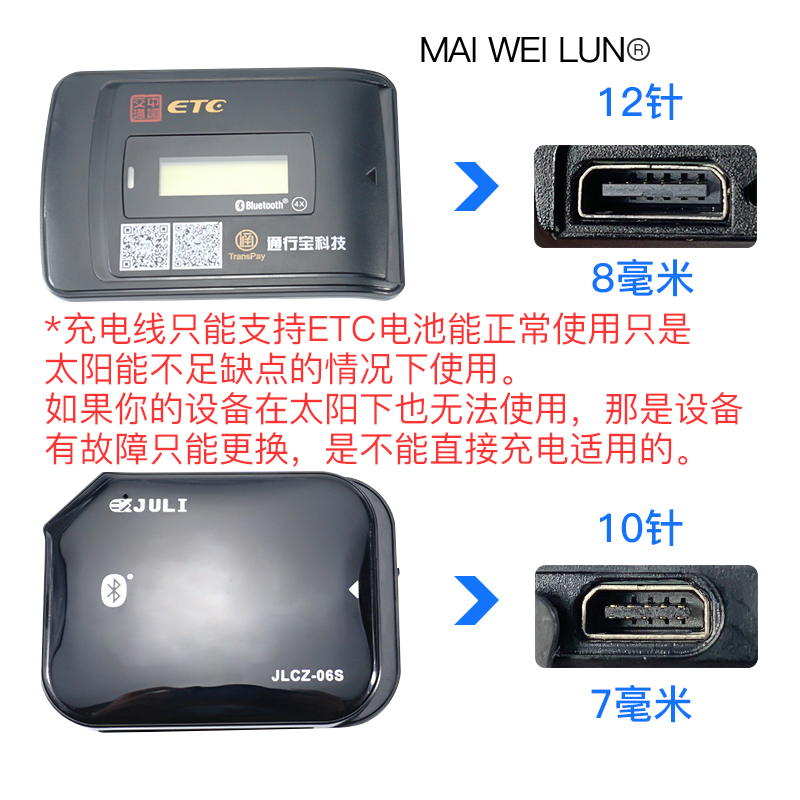 MAI WEI LUN®

中国交通 ETC

Bluetooth® 4X

TransPay 通行宝科技

12针

8毫米

*充电线只能支持ETC电池能正常使用只是太阳能不足缺点的情况下使用。
如果你的设备在太阳下也无法使用，那是设备有故障只能更换，是不能直接充电适用的。

JULI

JLCZ-06S

10针

7毫米