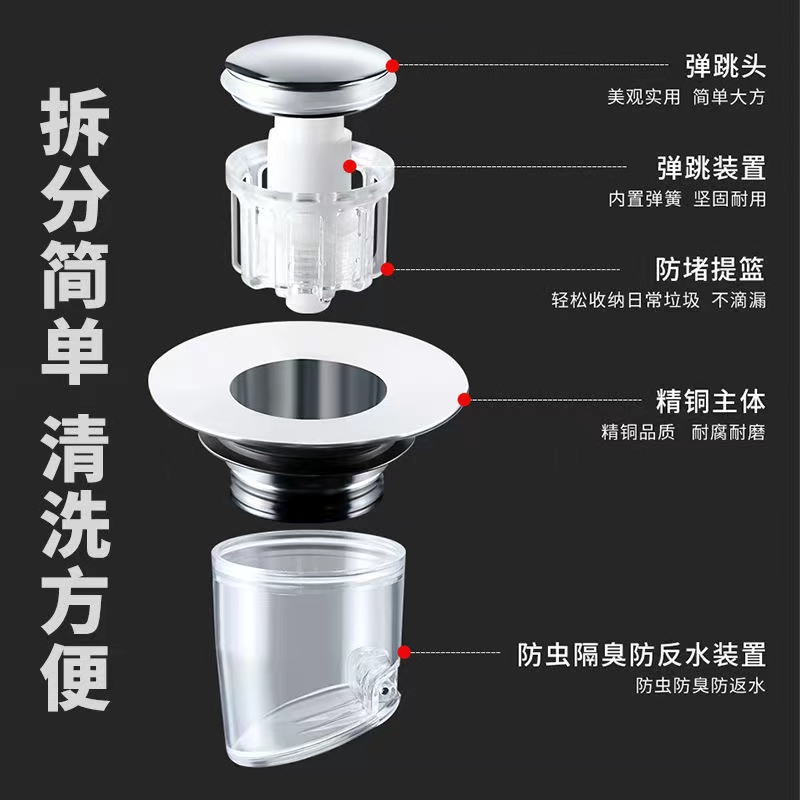 拆分简单 清洗方便

弹跳头
美观实用 简单大方

弹跳装置
内置弹簧 坚固耐用

防堵提篮
轻松收纳日常垃圾 不滴漏

精铜主体
精铜品质 耐腐耐磨

防虫隔臭防反水装置
防虫防臭防返水