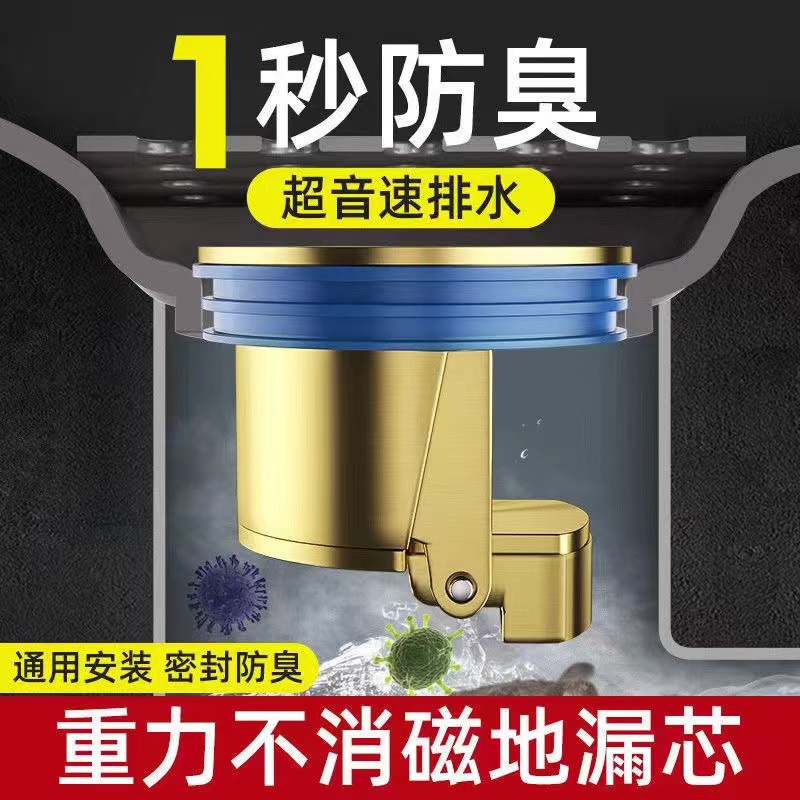 1秒防臭

超音速排水

通用安装 密封防臭

重力不消磁地漏芯