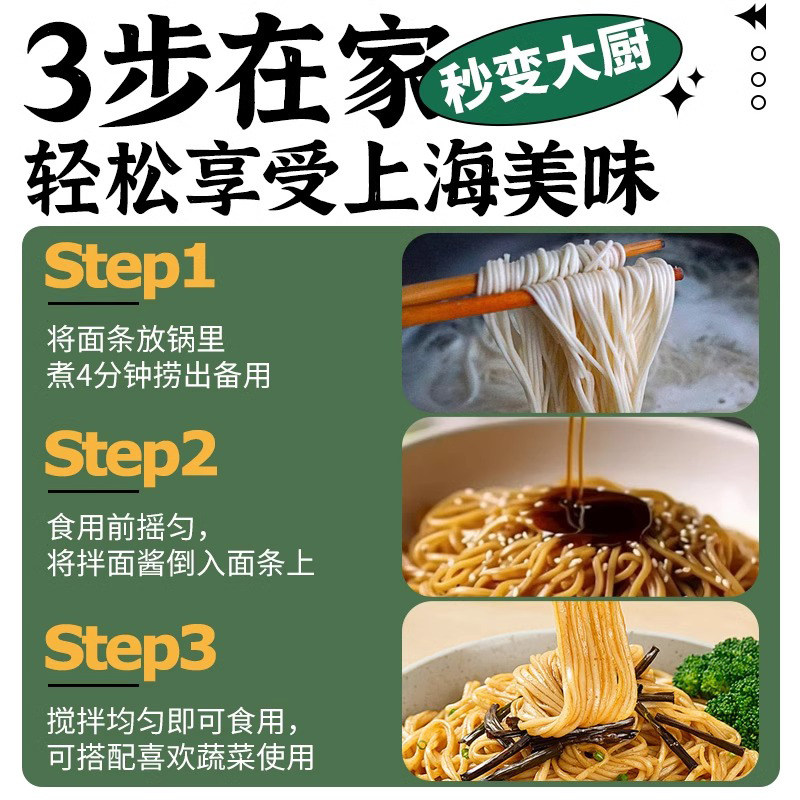 3步在家 秒变大厨
轻松享受上海美味

Step1
将面条放锅里
煮4分钟捞出备用

Step2
食用前摇匀，
将拌面酱倒入面条上

Step3
搅拌均匀即可食用，
可搭配喜欢蔬菜使用