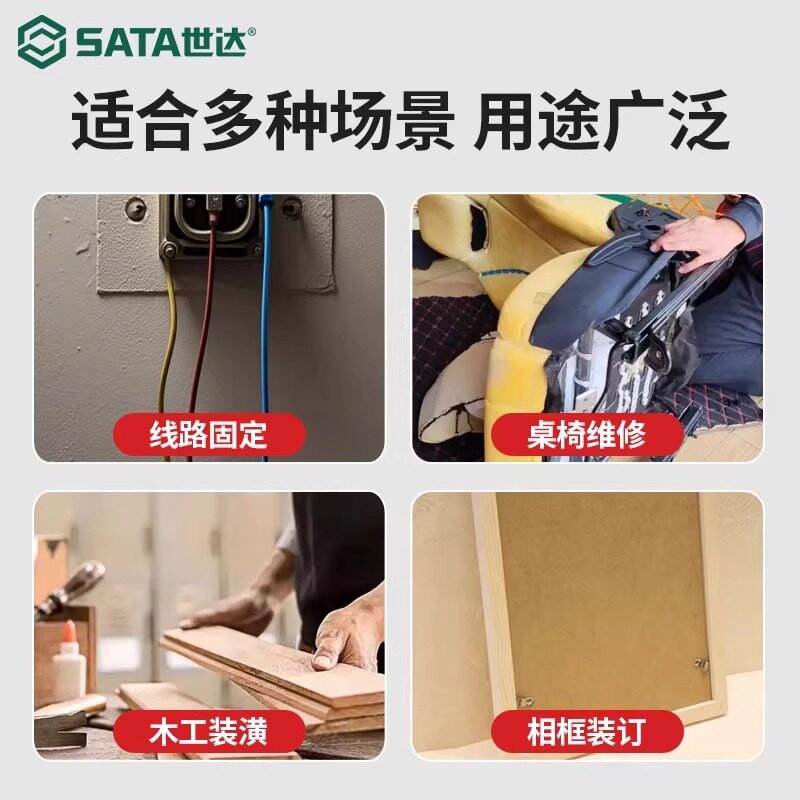 SATA世达®

适合多种场景 用途广泛

线路固定

桌椅维修

木工装潢

相框装订