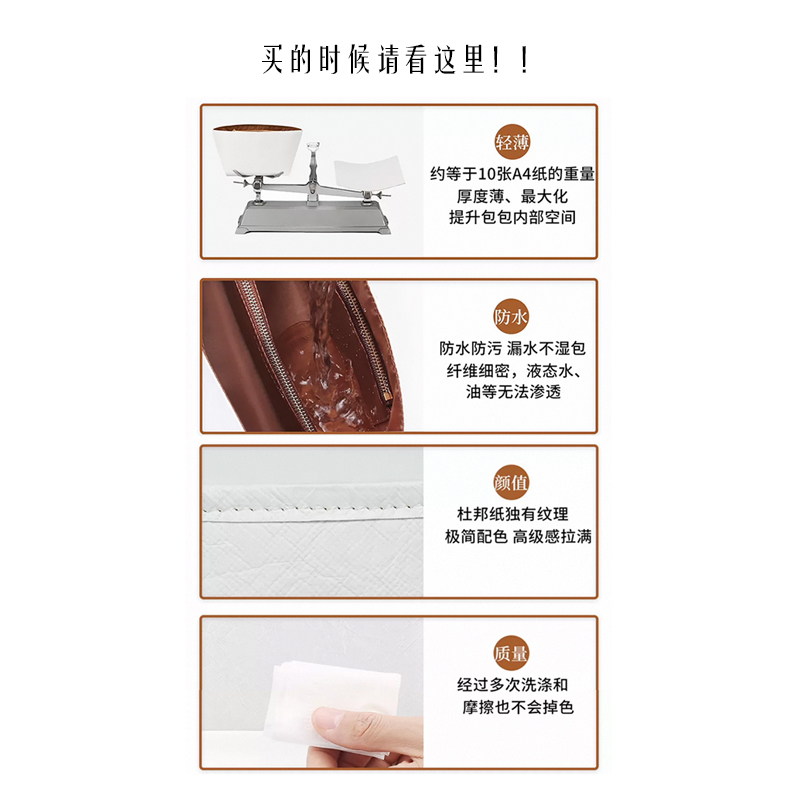 买的时候请看这里！！

轻薄
约等于10张A4纸的重量
厚度薄、最大化
提升包包内部空间

防水
防水防污 漏水不湿包
纤维细密，液态水、
油等无法渗透

颜值
杜邦纸独有纹理
极简配色 高级感拉满

质量
经过多次洗涤和
摩擦也不会掉色