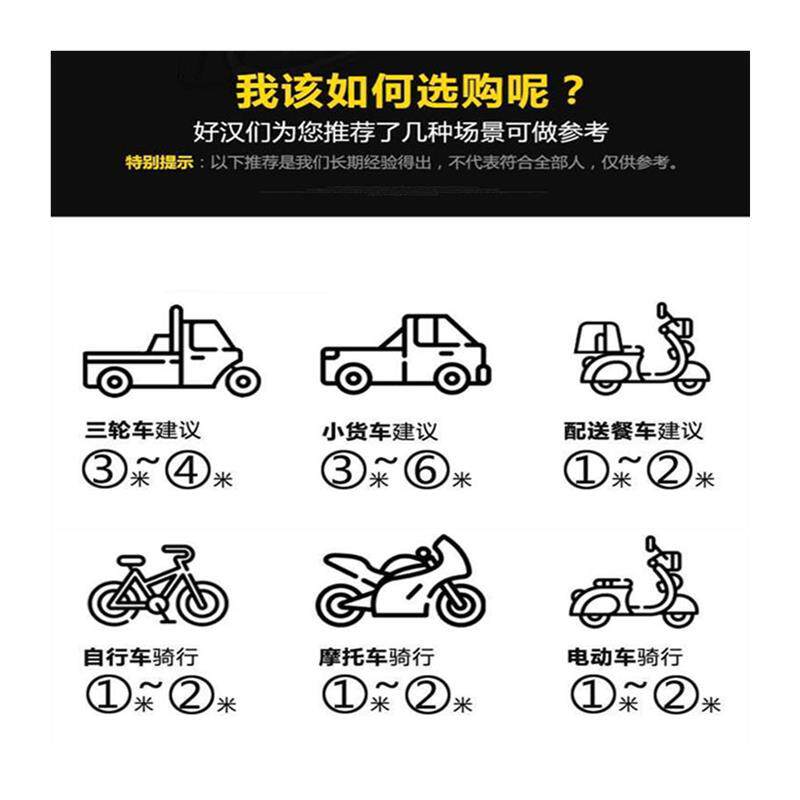 我该如何选购呢？
好汉们为您推荐了几种场景可做参考
特别提示：以下推荐是我们长期经验得出，不代表符合全部人，仅供参考。

三轮车建议
③米~④米

小货车建议
③米~⑥米

配送餐车建议
①米~②米

自行车骑行
①米~②米

摩托车骑行
①米~②米

电动车骑行
①米~②米