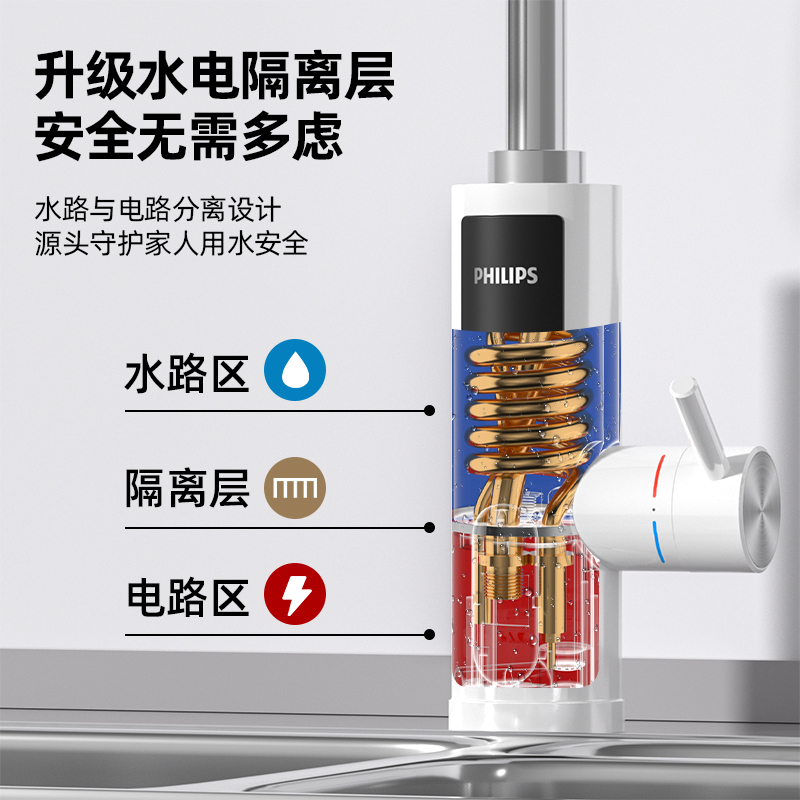 升级水电隔离层
安全无需多虑

水路与电路分离设计
源头守护家人用水安全

PHILIPS

水路区

隔离层

电路区