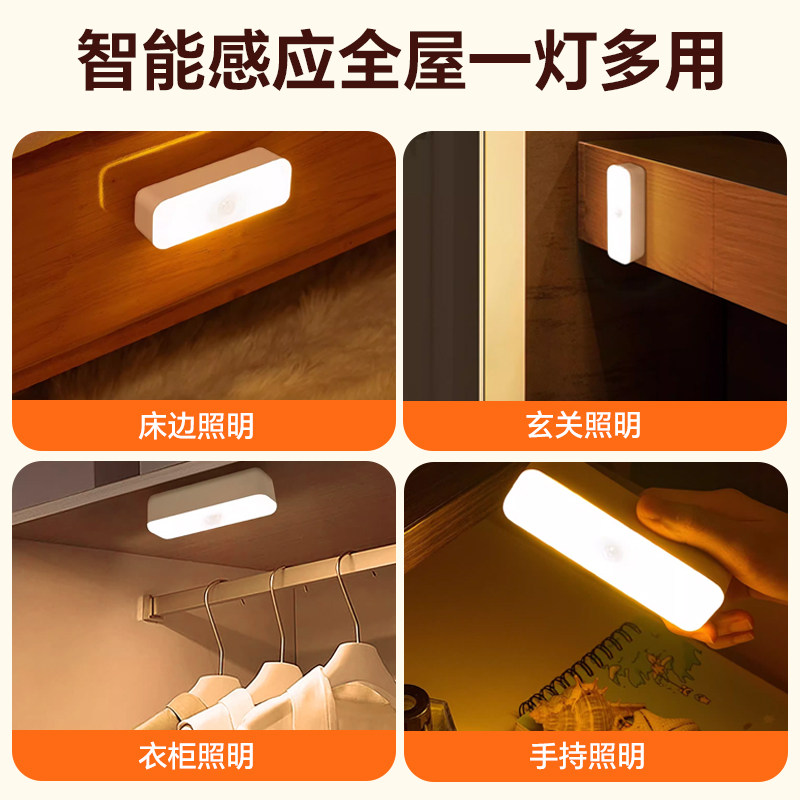 智能感应全屋一灯多用

床边照明

玄关照明

衣柜照明

手持照明