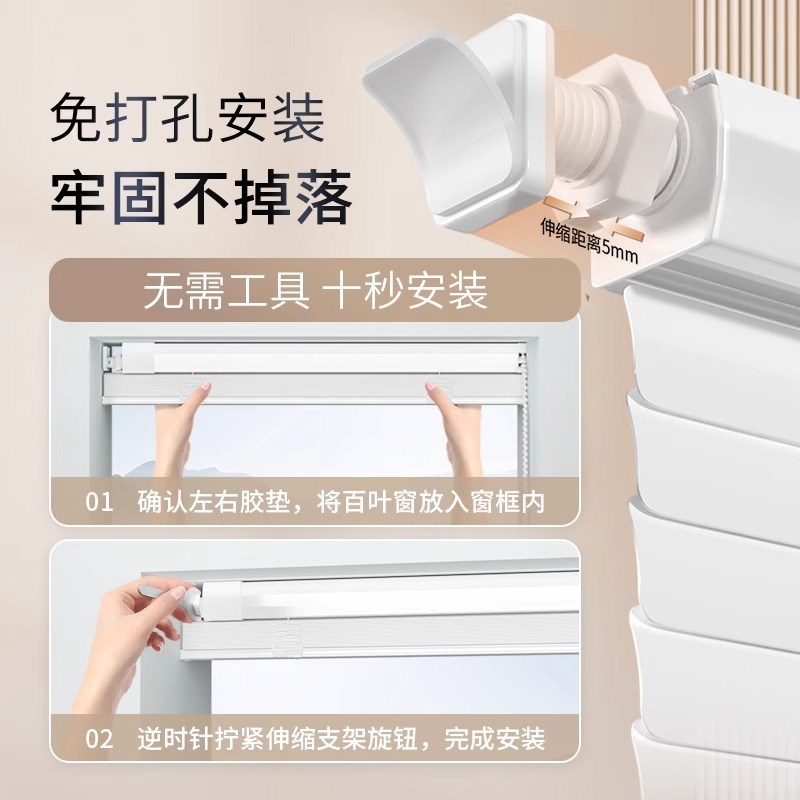 免打孔安装
牢固不掉落

伸缩距离5mm

无需工具 十秒安装

01 确认左右胶垫，将百叶窗放入窗框内

02 逆时针拧紧伸缩支架旋钮，完成安装