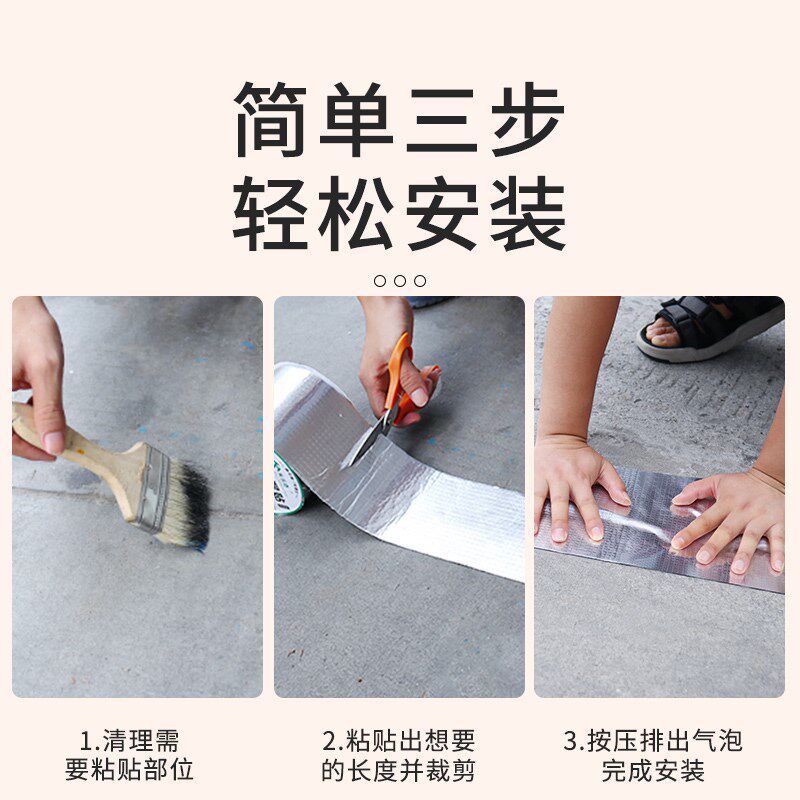 简单三步
轻松安装

1.清理需要粘贴部位

2.粘贴出想要的长度并裁剪

3.按压排出气泡完成安装