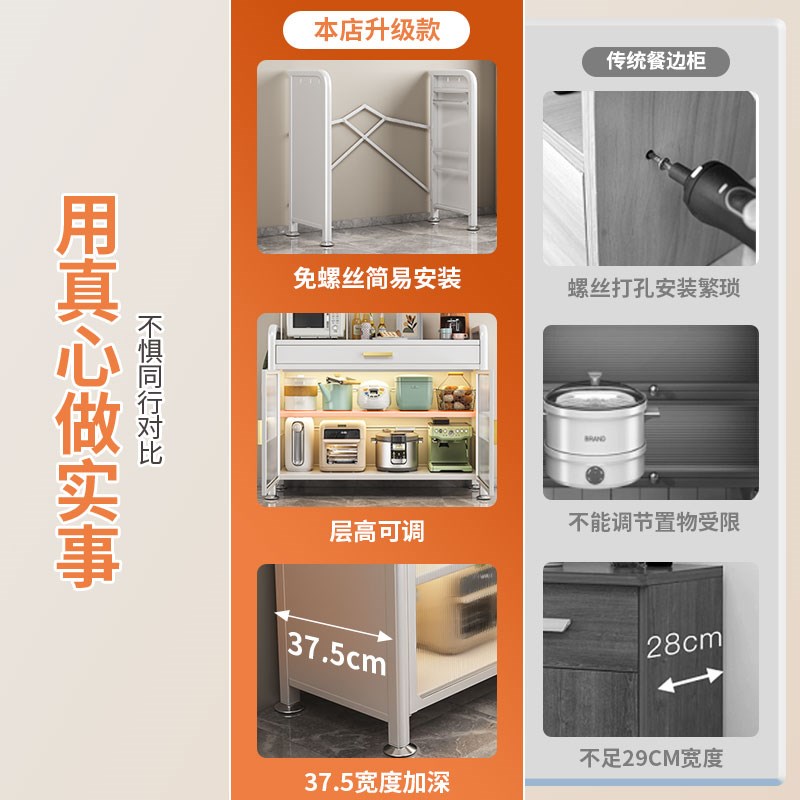 用真心做实事

不惧同行对比

本店升级款

免螺丝简易安装

层高可调

37.5cm

37.5宽度加深

传统餐边柜

螺丝打孔安装繁琐

BRAND

不能调节置物受限

28cm

不足29CM宽度