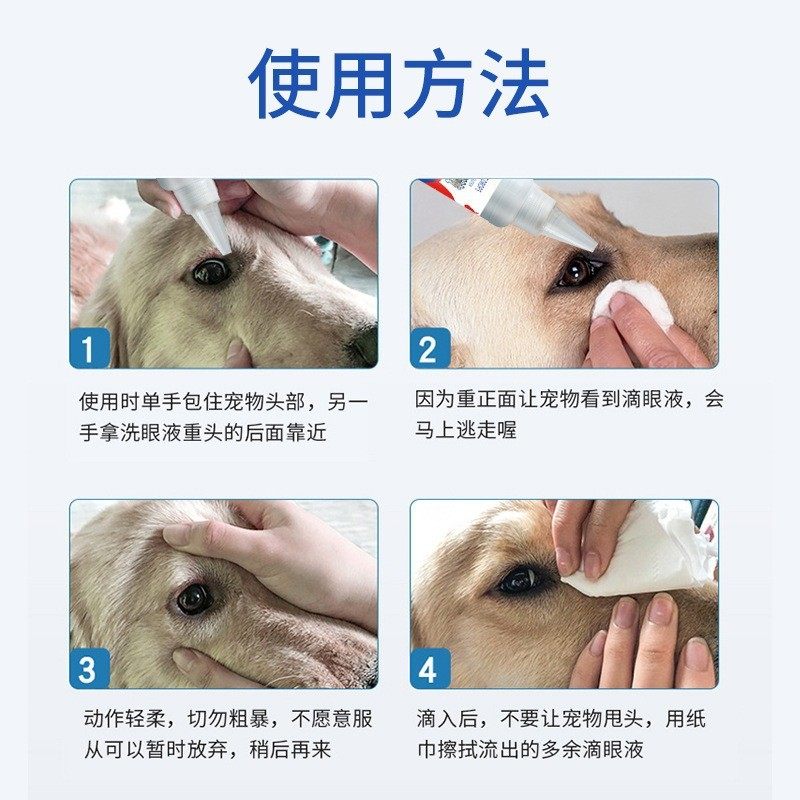 使用方法

1

使用时单手包住宠物头部，另一手拿洗眼液重头的后面靠近

2

因为重正面让宠物看到滴眼液，会马上逃走喔

3

动作轻柔，切勿粗暴，不愿意服从可以暂时放弃，稍后再来

4

滴入后，不要让宠物甩头，用纸巾擦拭流出的多余滴眼液