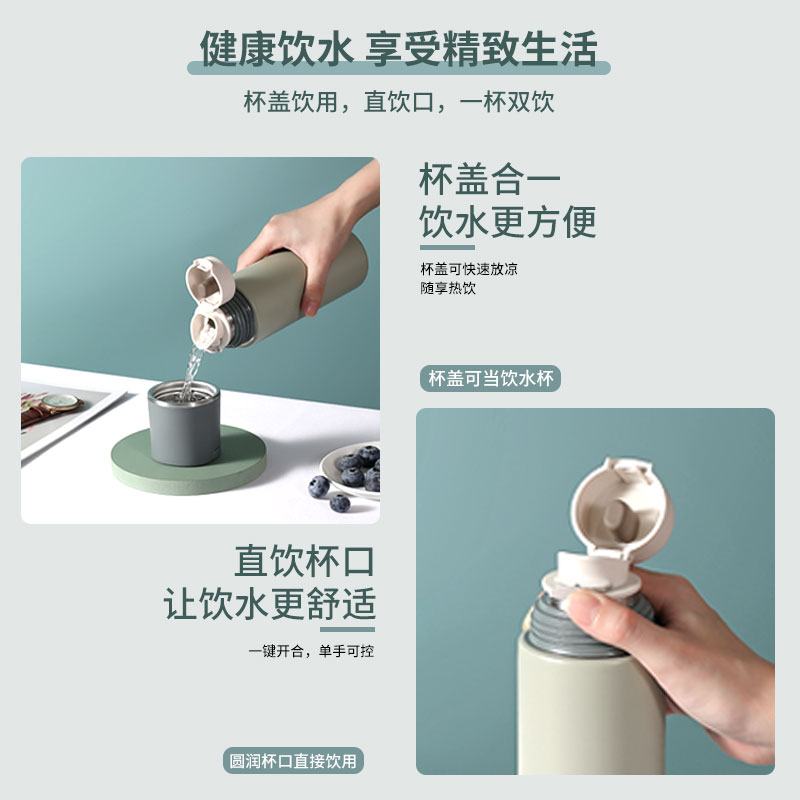 健康饮水 享受精致生活

杯盖饮用，直饮口，一杯双饮

杯盖合一
饮水更方便

杯盖可快速放凉
随享热饮

杯盖可当饮水杯

直饮杯口
让饮水更舒适

一键开合，单手可控

圆润杯口直接饮用