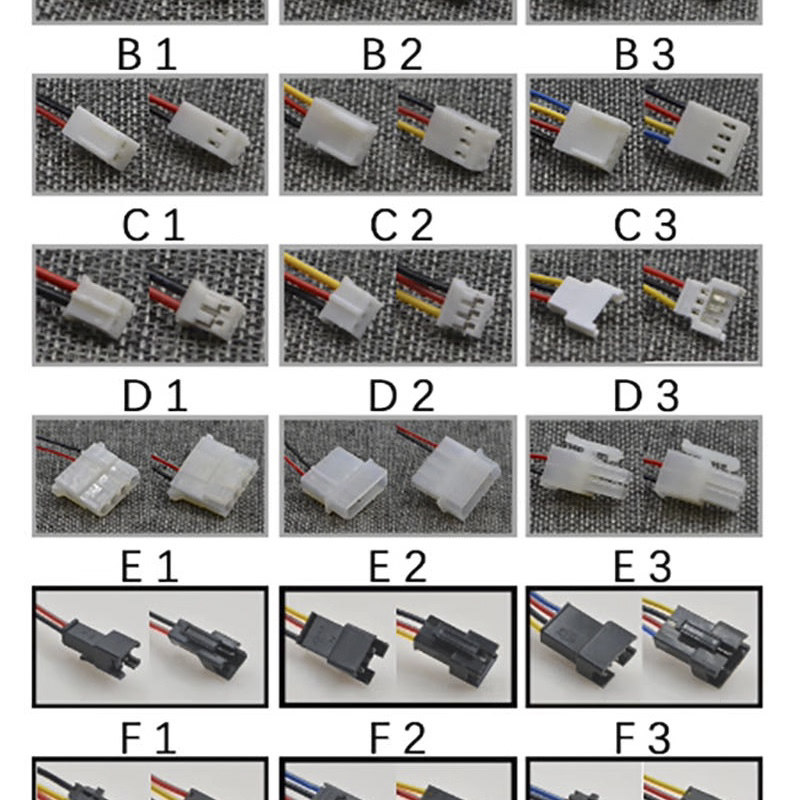 B 1 B 2 B 3

C 1 C 2 C 3

D 1 D 2 D 3

E 1 E 2 E 3

F 1 F 2 F 3